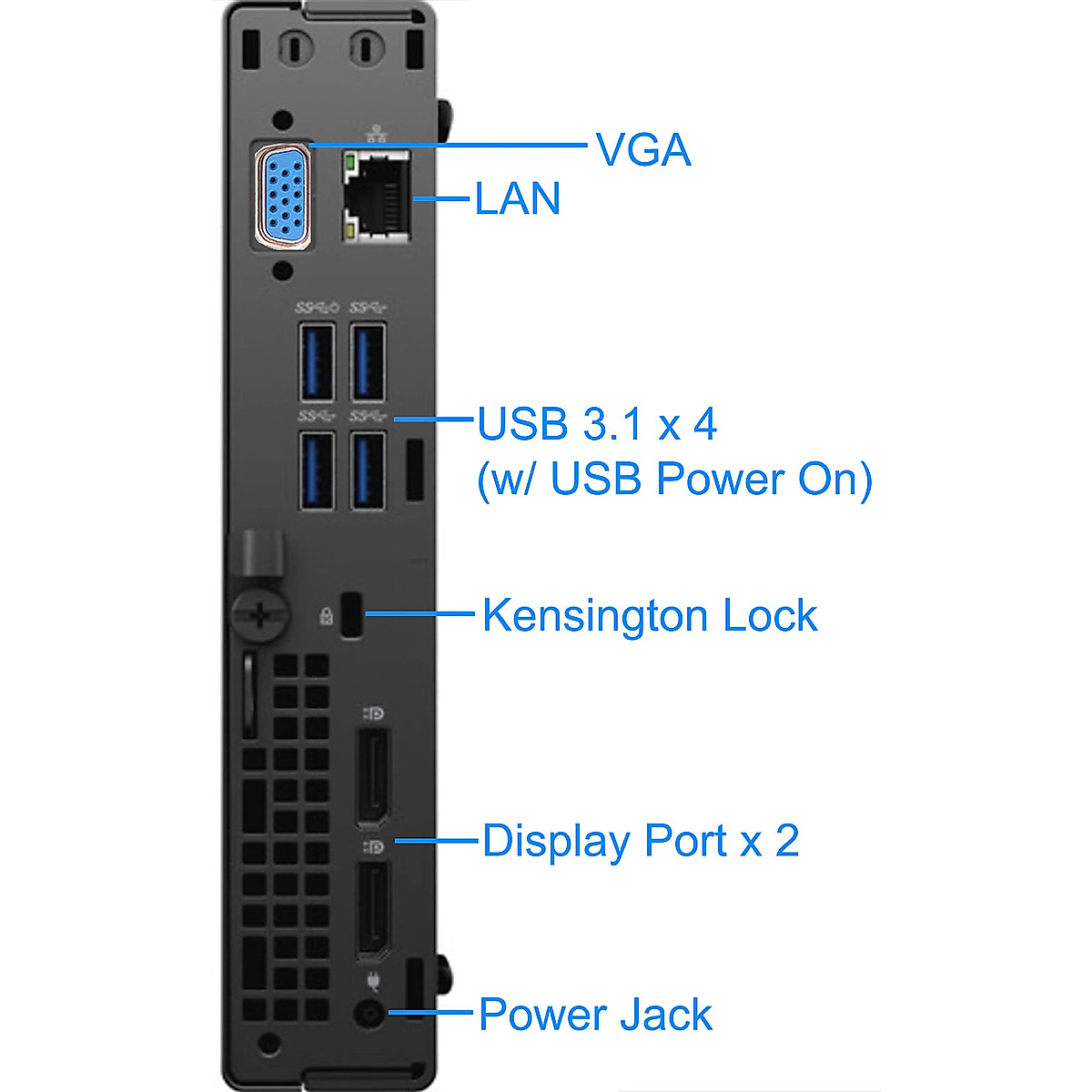 VGA
LAN
USB 3.1 x 4
(w/ USB Power On)
Kensington Lock
Display Port x 2
Power Jack