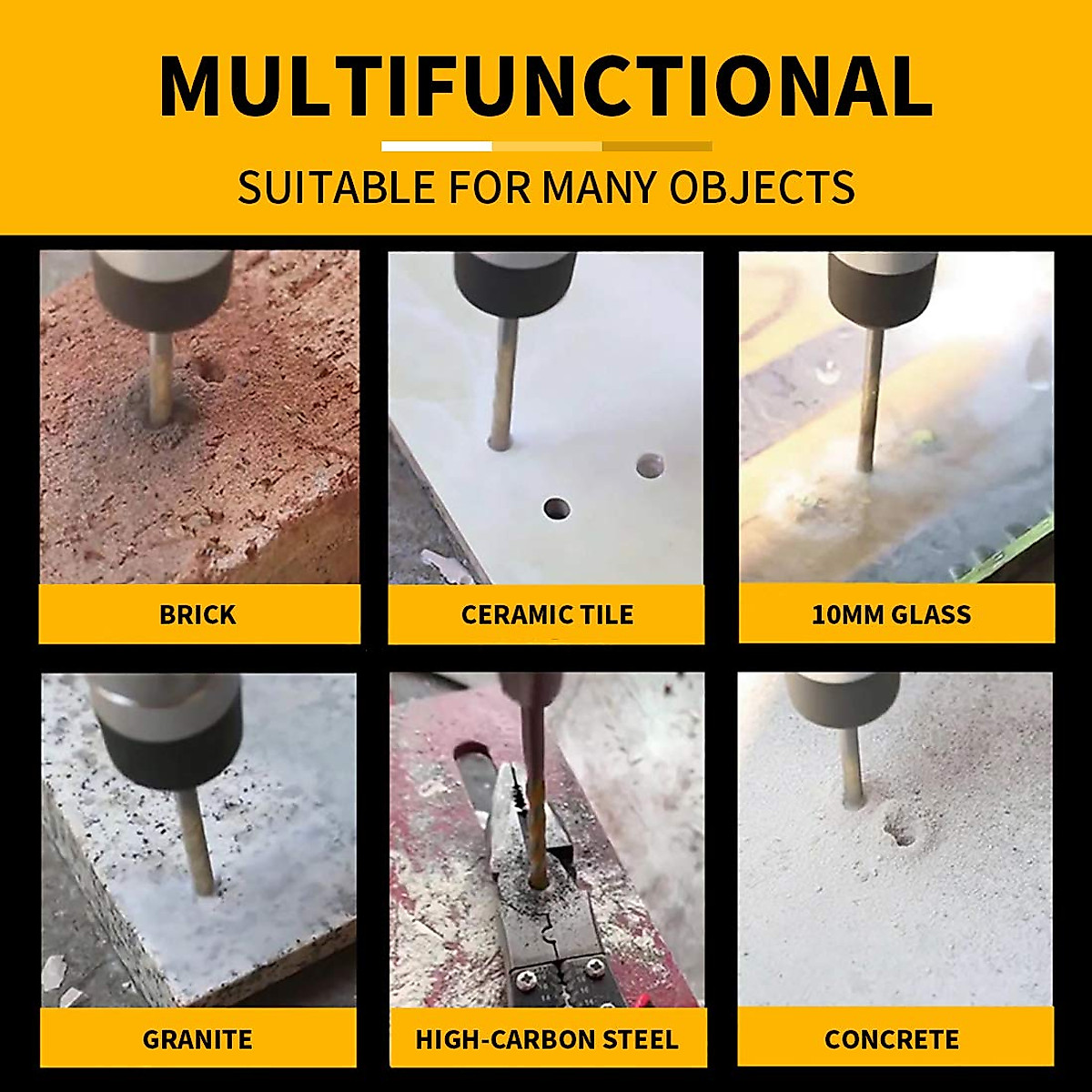 MULTIFUNCTIONAL

SUITABLE FOR MANY OBJECTS

BRICK

CERAMIC TILE

10MM GLASS

GRANITE

HIGH-CARBON STEEL

CONCRETE