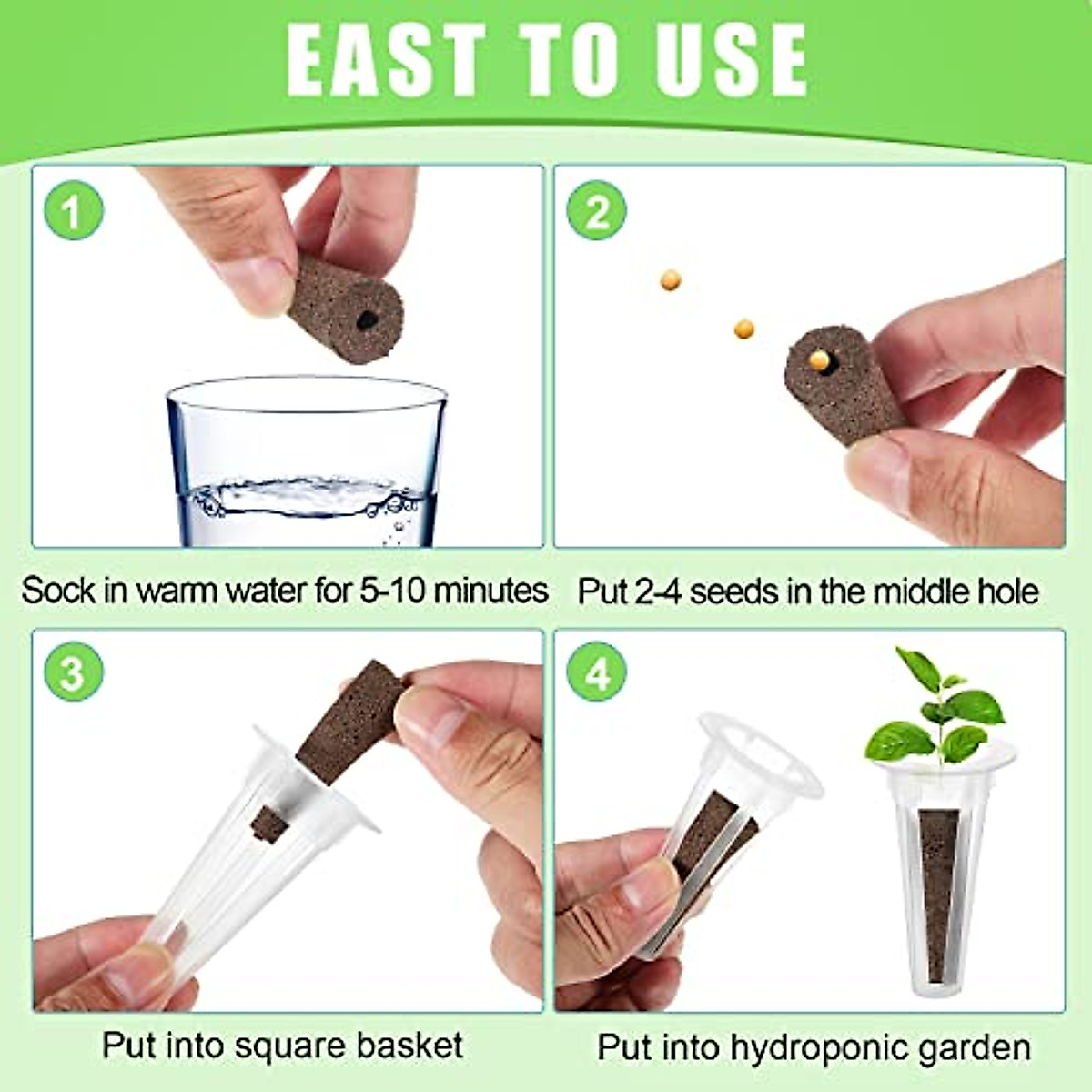 EAST TO USE

1

Sock in warm water for 5-10 minutes

2

Put 2-4 seeds in the middle hole

3

Put into square basket

4

Put into hydroponic garden