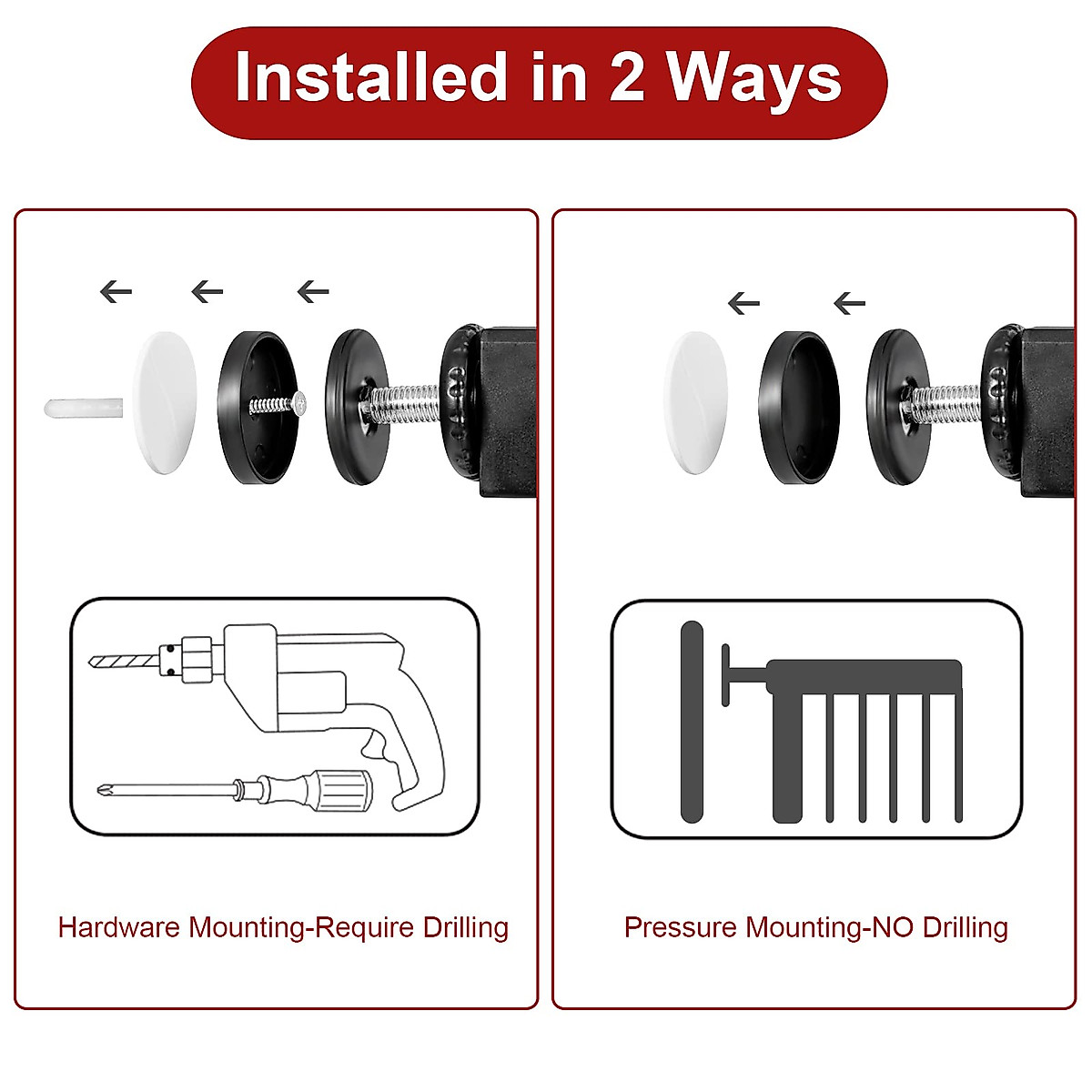 Installed in 2 Ways

Hardware Mounting-Require Drilling

Pressure Mounting-NO Drilling