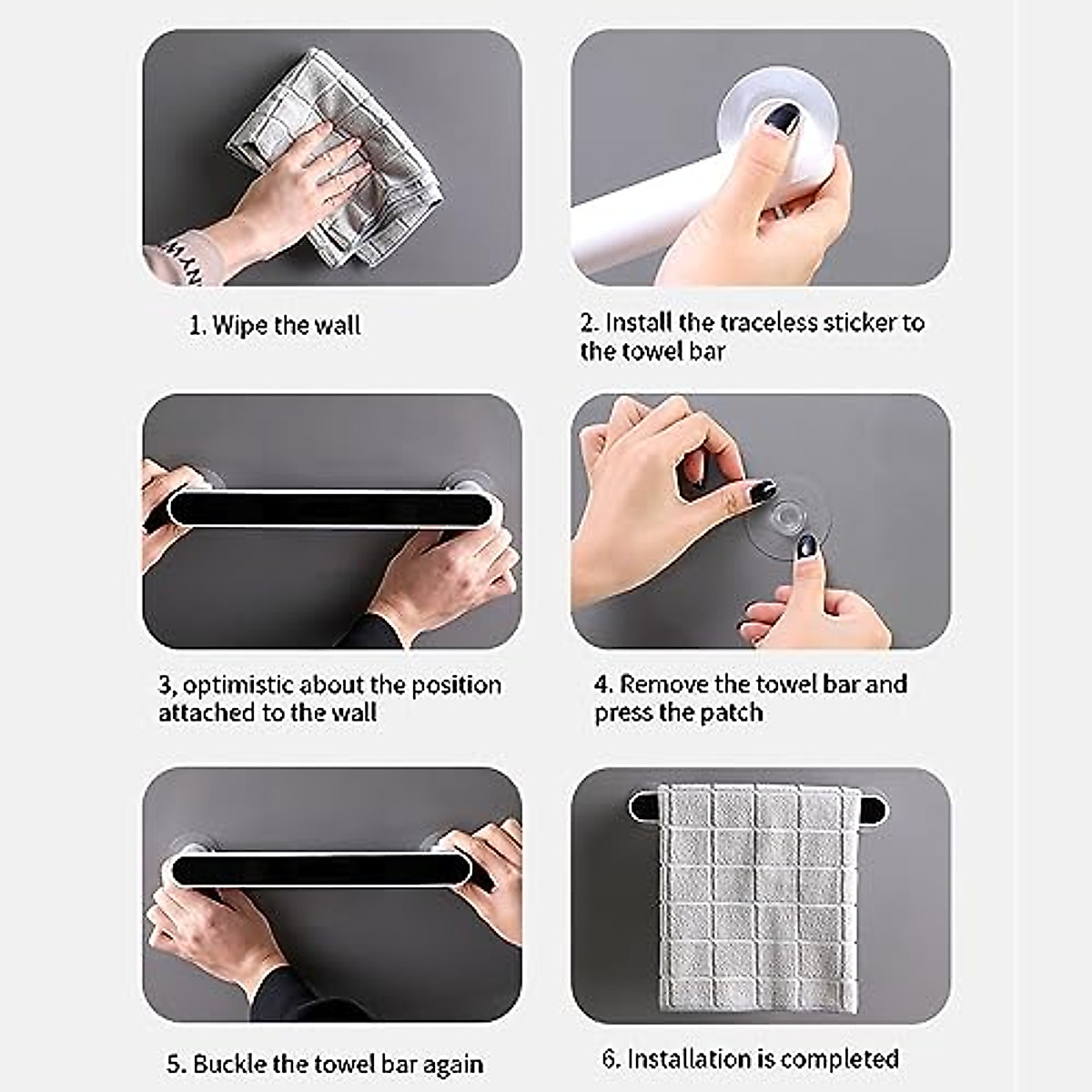 1. Wipe the wall

2. Install the traceless sticker to the towel bar

3, optimistic about the position attached to the wall

4. Remove the towel bar and press the patch

5. Buckle the towel bar again

6. Installation is completed