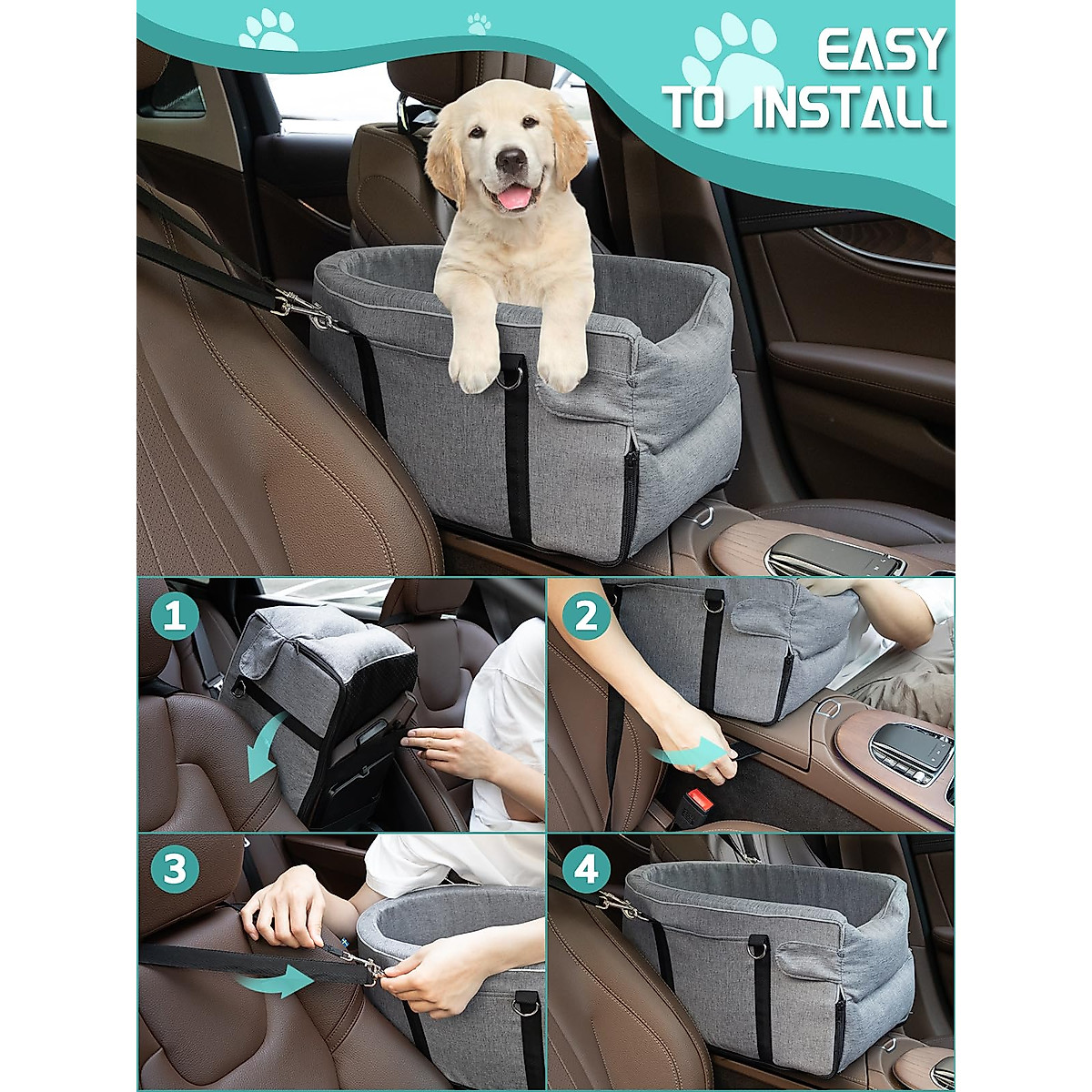 EASY TO INSTALL

1

2

3

4