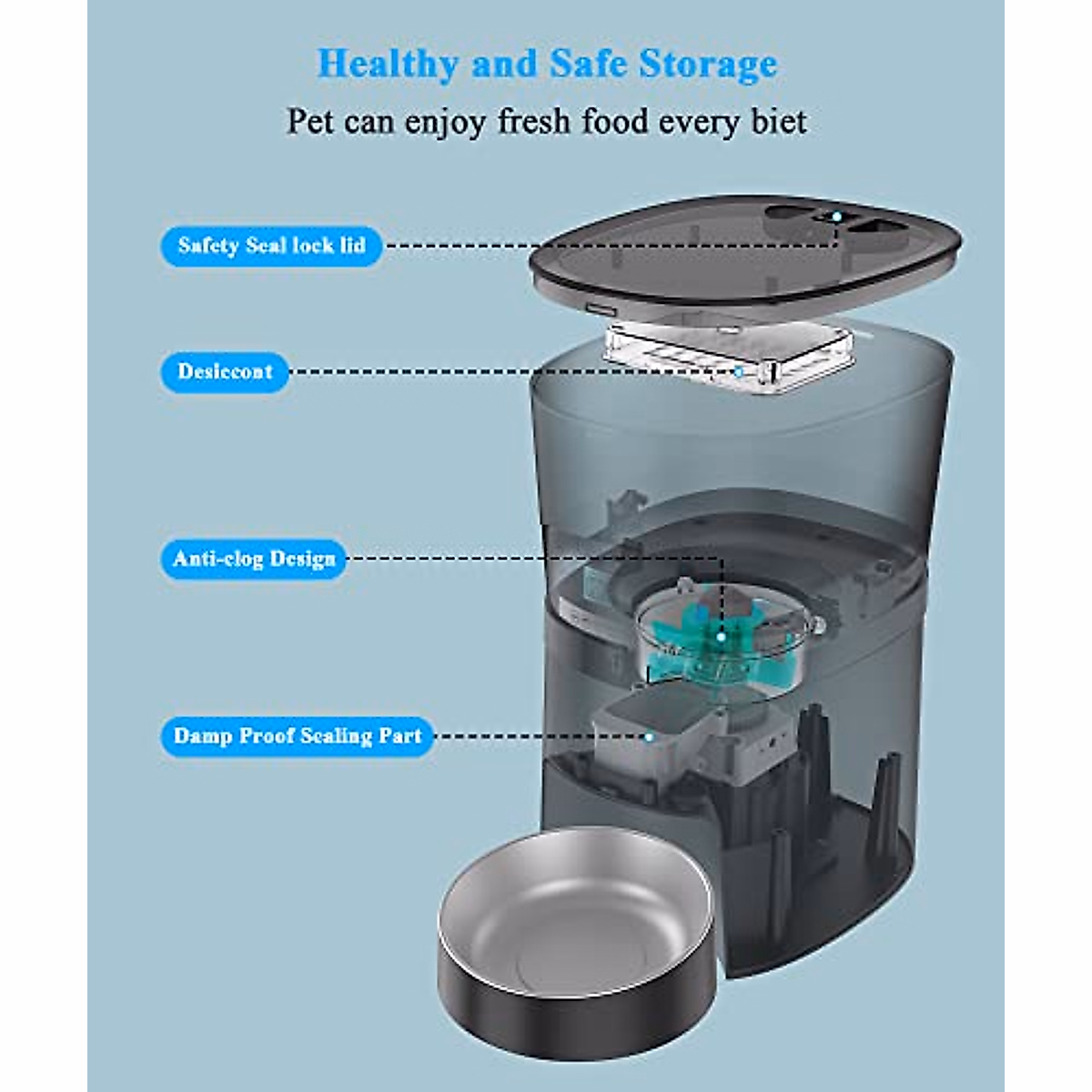 Healthy and Safe Storage

Pet can enjoy fresh food every biet

Safety Seal lock lid

Desiccont

Anti-clog Design

Damp Proof Sealing Part