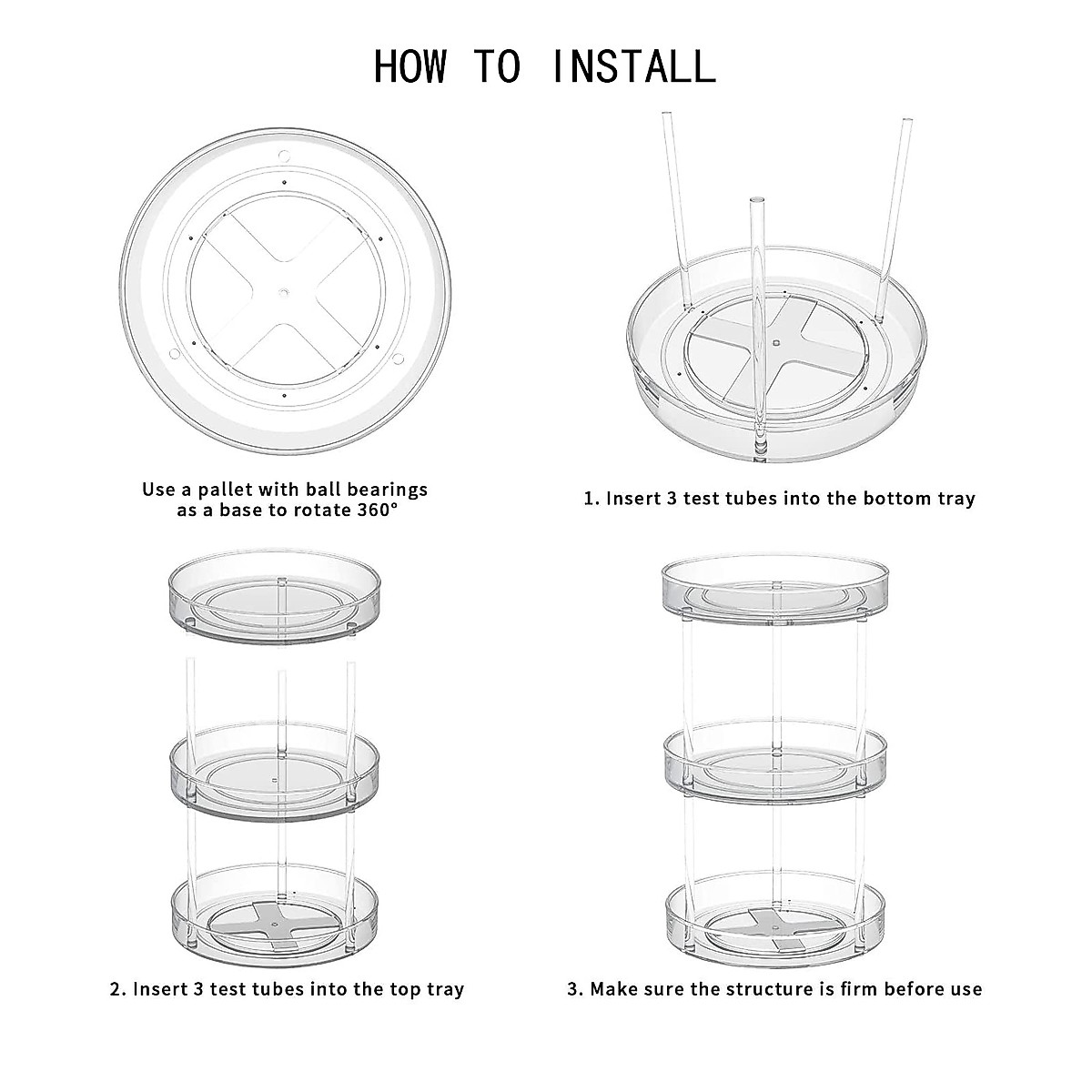 HOW TO INSTALL

Use a pallet with ball bearings as a base to rotate 360°

1. Insert 3 test tubes into the bottom tray

2. Insert 3 test tubes into the top tray

3. Make sure the structure is firm before use