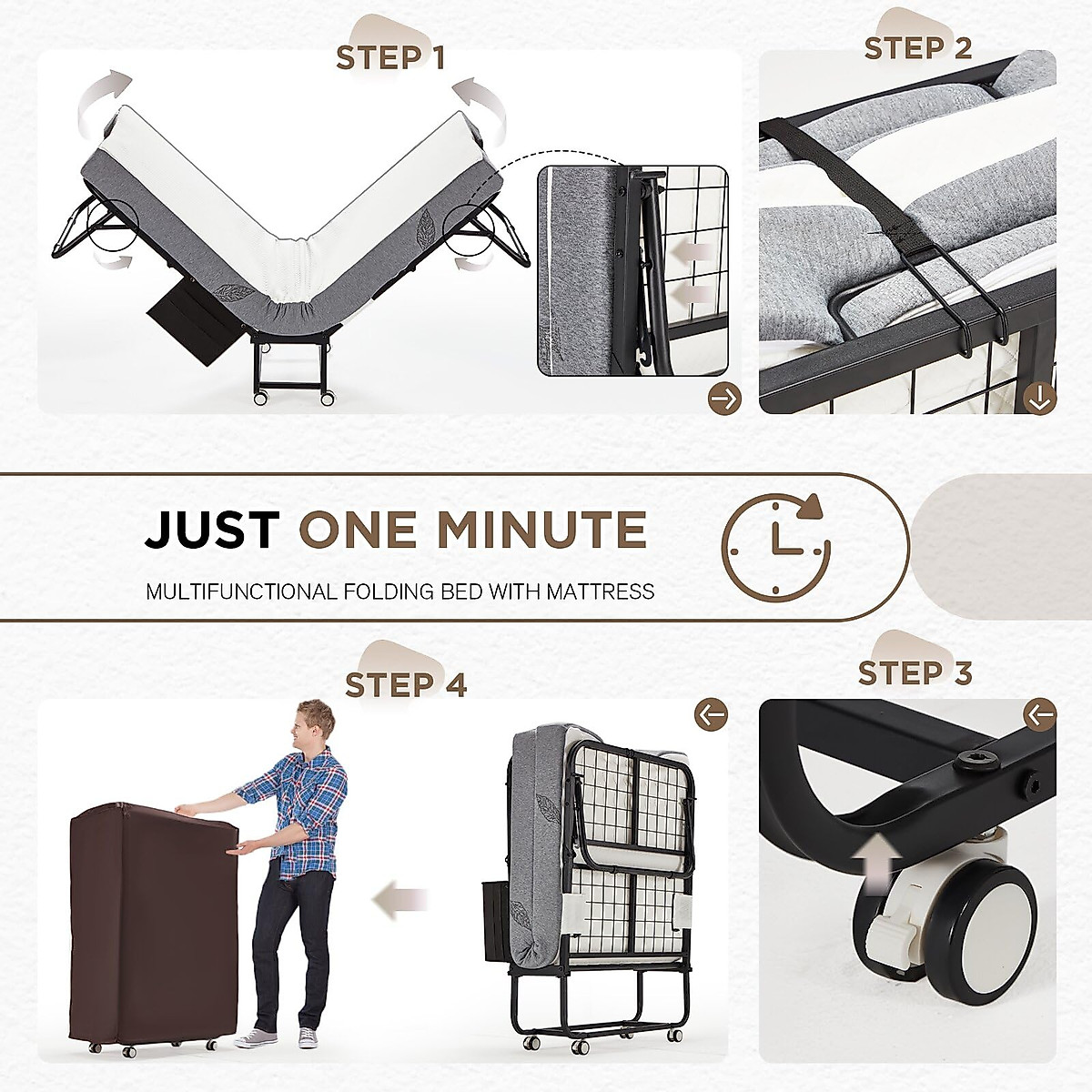 STEP 1

STEP 2

JUST ONE MINUTE

MULTIFUNCTIONAL FOLDING BED WITH MATTRESS

STEP 4

STEP 3