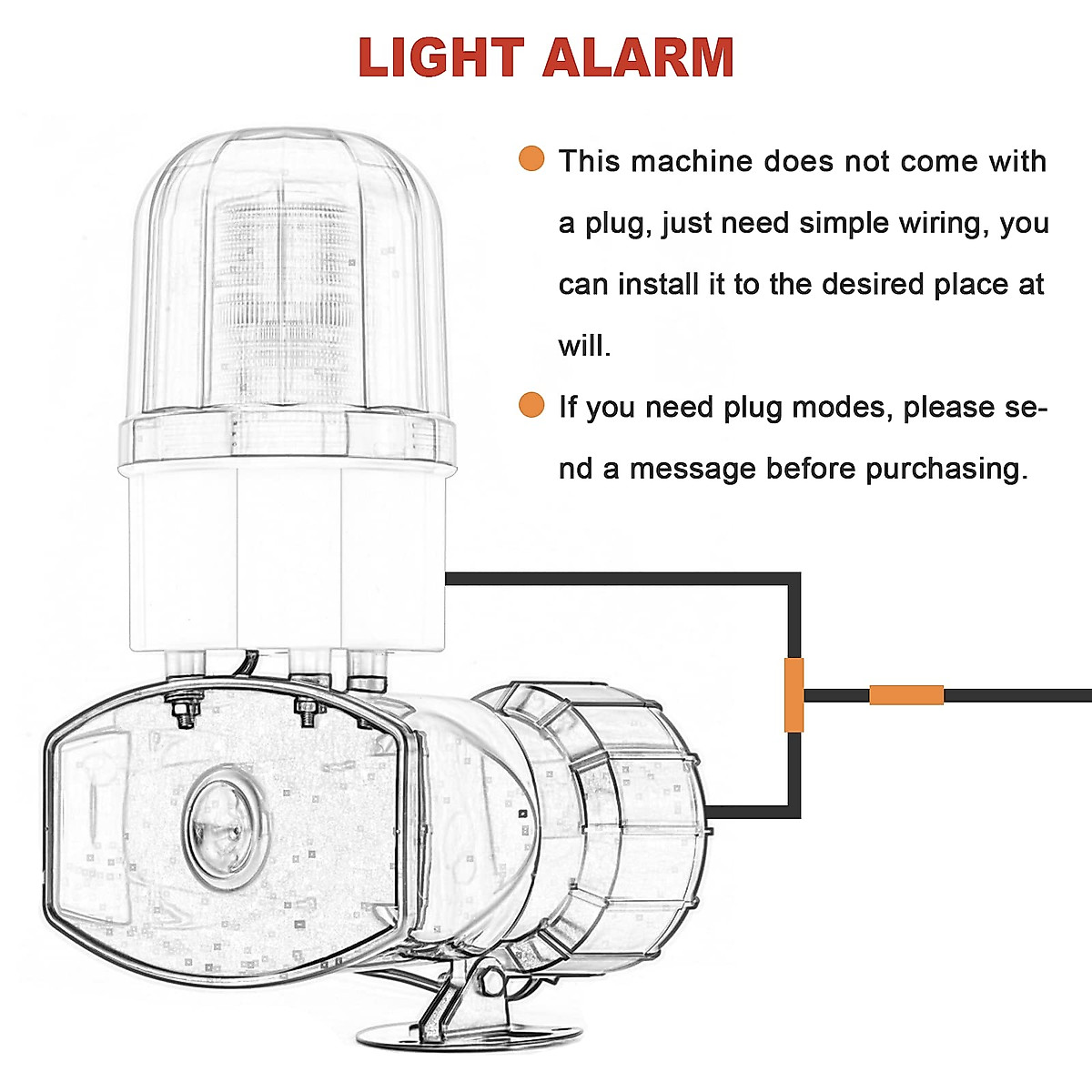 LIGHT ALARM

This machine does not come with a plug, just need simple wiring, you can install it to the desired place at will.

If you need plug modes, please send a message before purchasing.