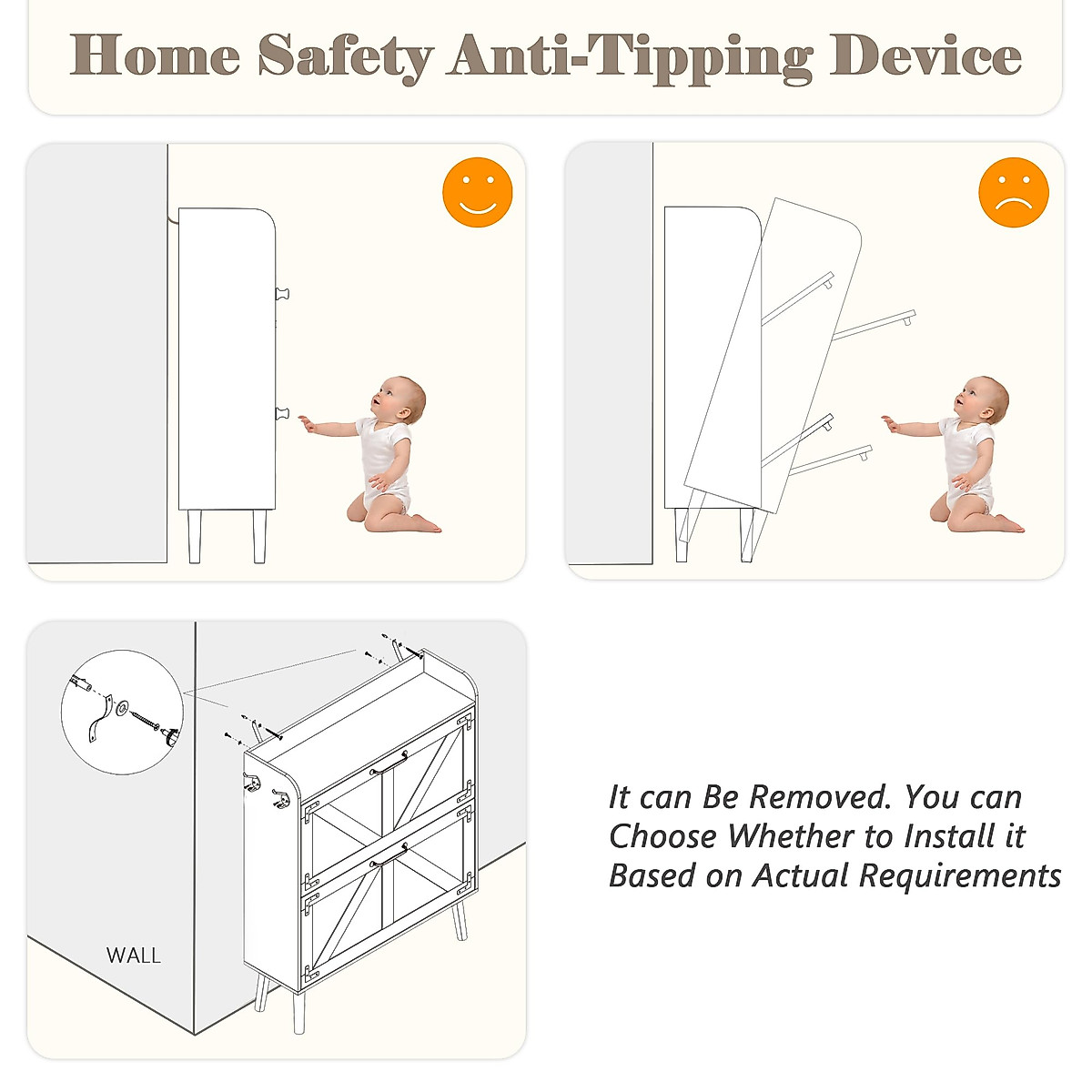 Home Safety Anti-Tipping Device

WALL

It can Be Removed. You can Choose Whether to Install it Based on Actual Requirements