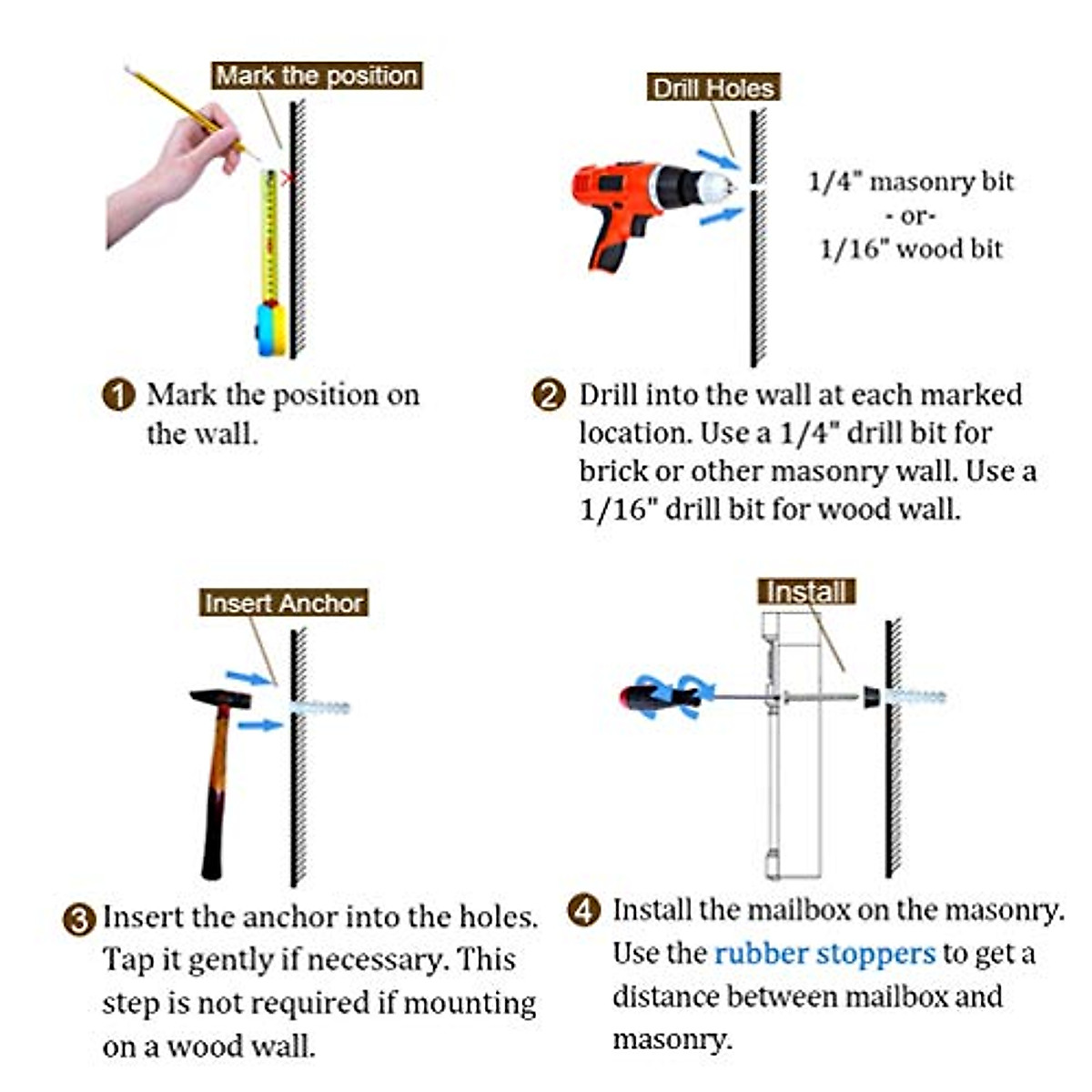 Mark the position

1 Mark the position on the wall.

Drill Holes

1/4" masonry bit
- or-
1/16" wood bit

2 Drill into the wall at each marked location. Use a 1/4" drill bit for brick or other masonry wall. Use a 1/16" drill bit for wood wall.

Insert Anchor

3 Insert the anchor into the holes. Tap it gently if necessary. This step is not required if mounting on a wood wall.

Install

4 Install the mailbox on the masonry. Use the rubber stoppers to get a distance between mailbox and masonry.