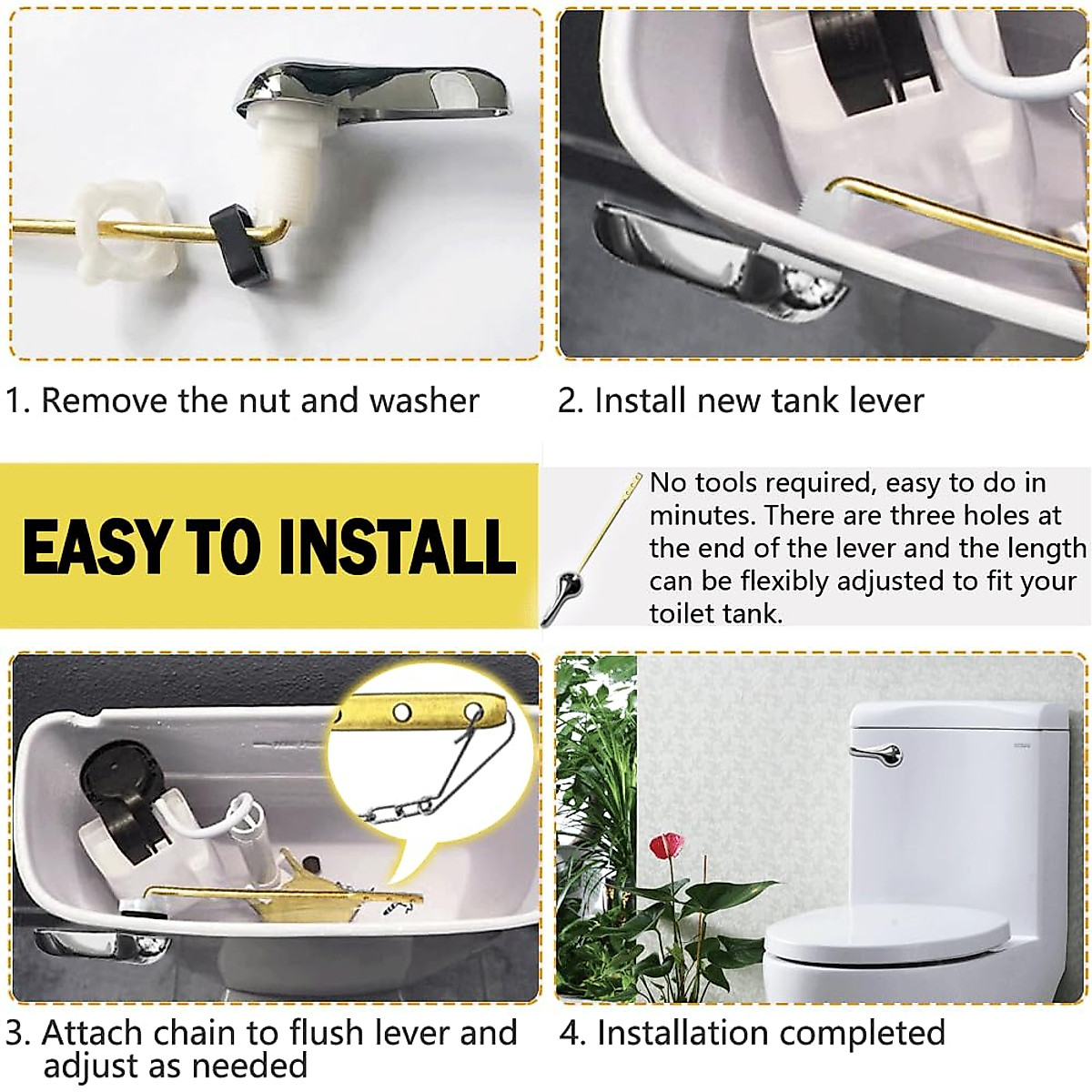 1. Remove the nut and washer

2. Install new tank lever

EASY TO INSTALL

No tools required, easy to do in minutes. There are three holes at the end of the lever and the length can be flexibly adjusted to fit your toilet tank.

3. Attach chain to flush lever and adjust as needed

4. Installation completed