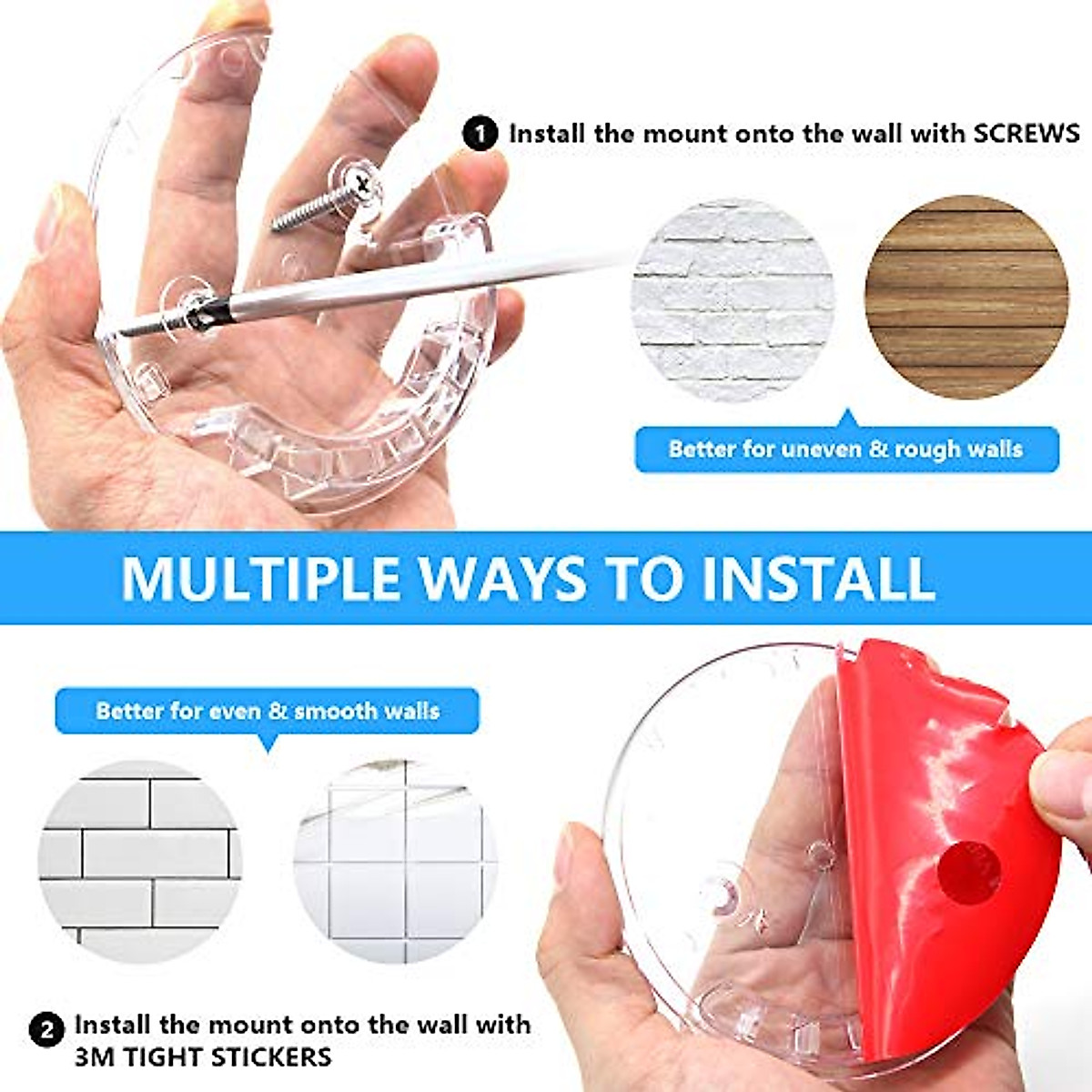 1 Install the mount onto the wall with SCREWS

Better for uneven & rough walls

MULTIPLE WAYS TO INSTALL

Better for even & smooth walls

2 Install the mount onto the wall with 3M TIGHT STICKERS