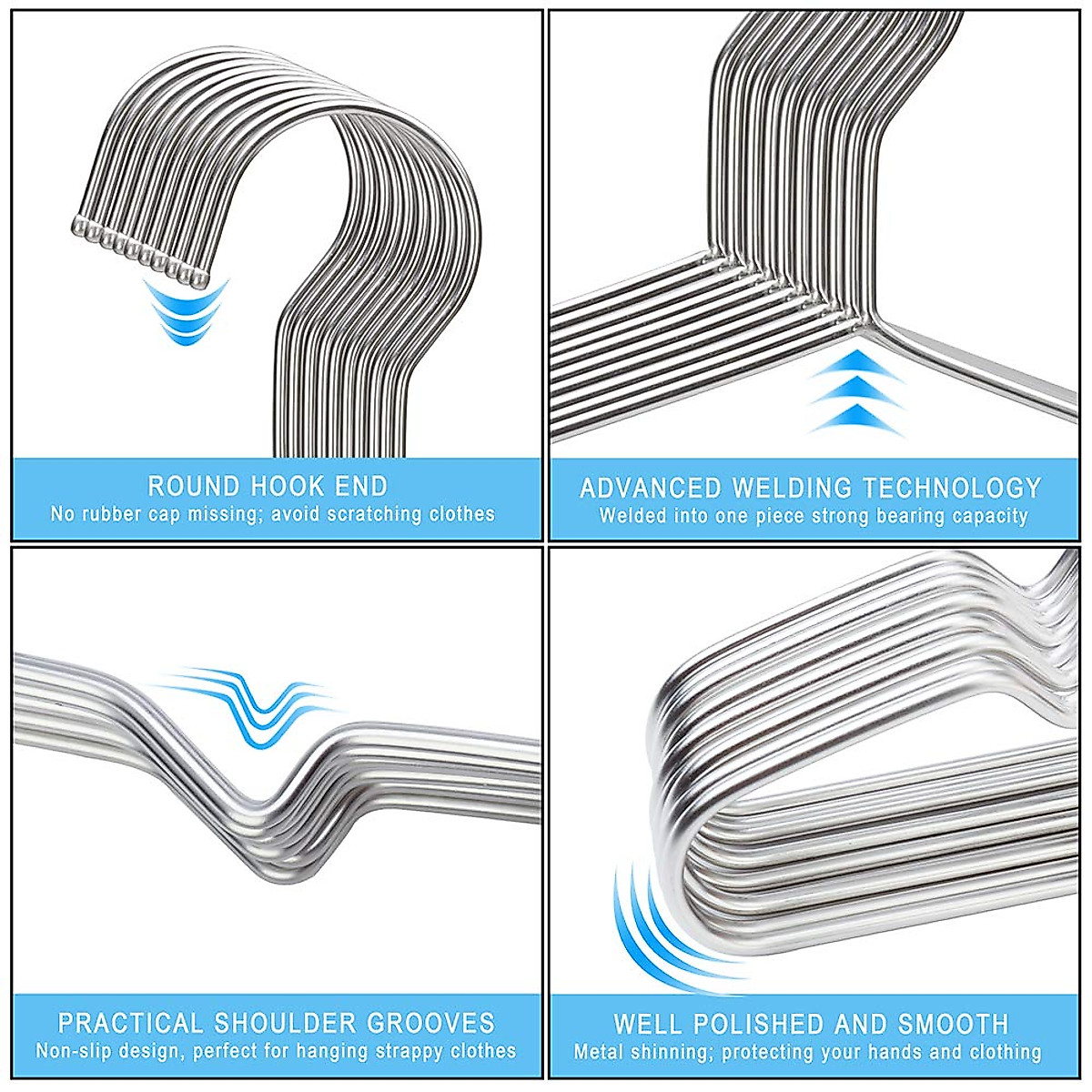 ROUND HOOK END
No rubber cap missing; avoid scratching clothes

ADVANCED WELDING TECHNOLOGY
Welded into one piece strong bearing capacity

PRACTICAL SHOULDER GROOVES
Non-slip design, perfect for hanging strappy clothes

WELL POLISHED AND SMOOTH
Metal shinning; protecting your hands and clothing