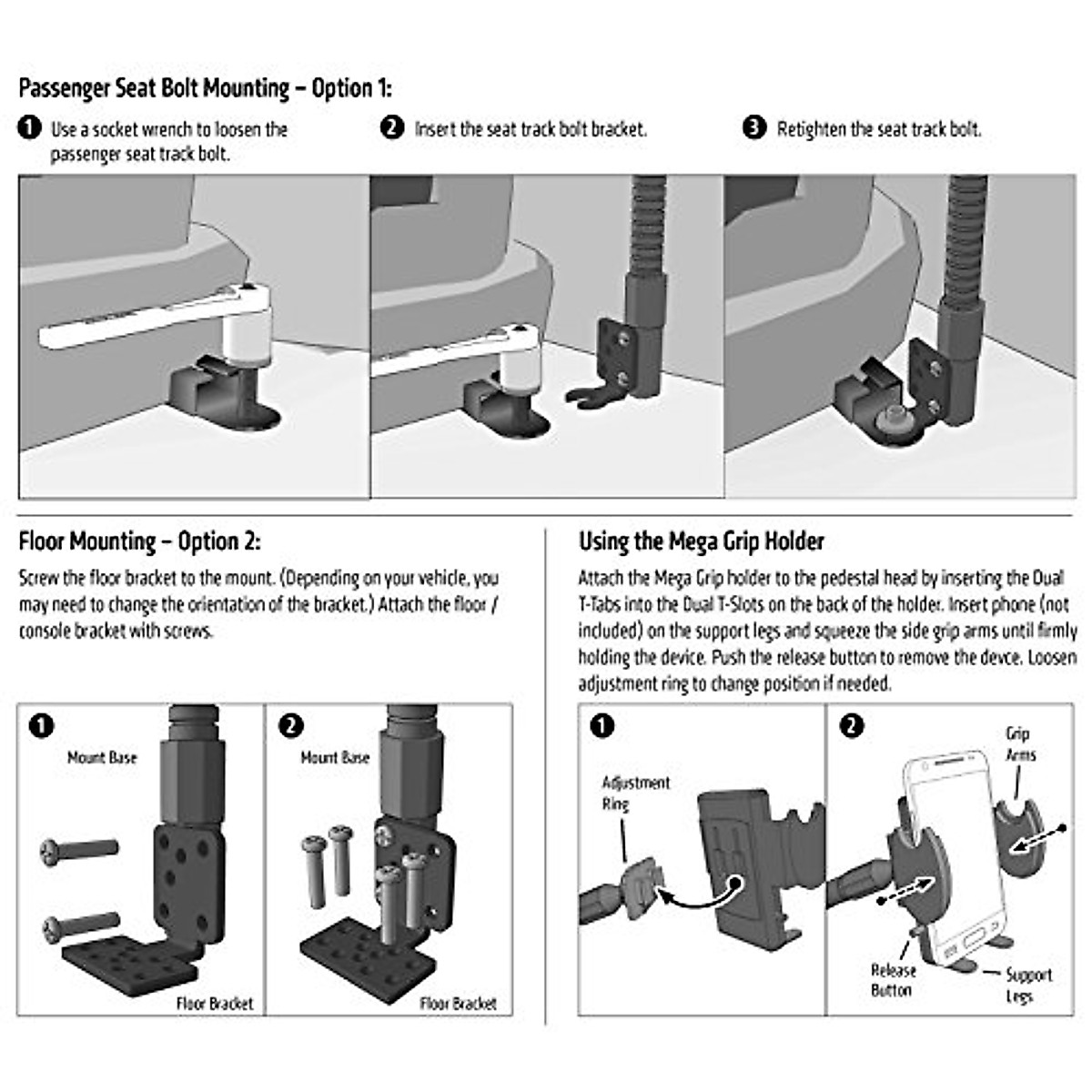 Passenger Seat Bolt Mounting – Option 1:

1 Use a socket wrench to loosen the passenger seat track bolt.

2 Insert the seat track bolt bracket.

3 Retighten the seat track bolt.

Floor Mounting – Option 2:

Screw the floor bracket to the mount. (Depending on your vehicle, you may need to change the orientation of the bracket.) Attach the floor / console bracket with screws.

1

Mount Base

Floor Bracket

2

Mount Base

Floor Bracket

Using the Mega Grip Holder

Attach the Mega Grip holder to the pedestal head by inserting the Dual T-Tabs into the Dual T-Slots on the back of the holder. Insert phone (not included) on the support legs and squeeze the side grip arms until firmly holding the device. Push the release button to remove the devce. Loosen adjustment ring to change position if needed.

1

Adjustment Ring

2

Grip Arms

Release Button

Support Legs