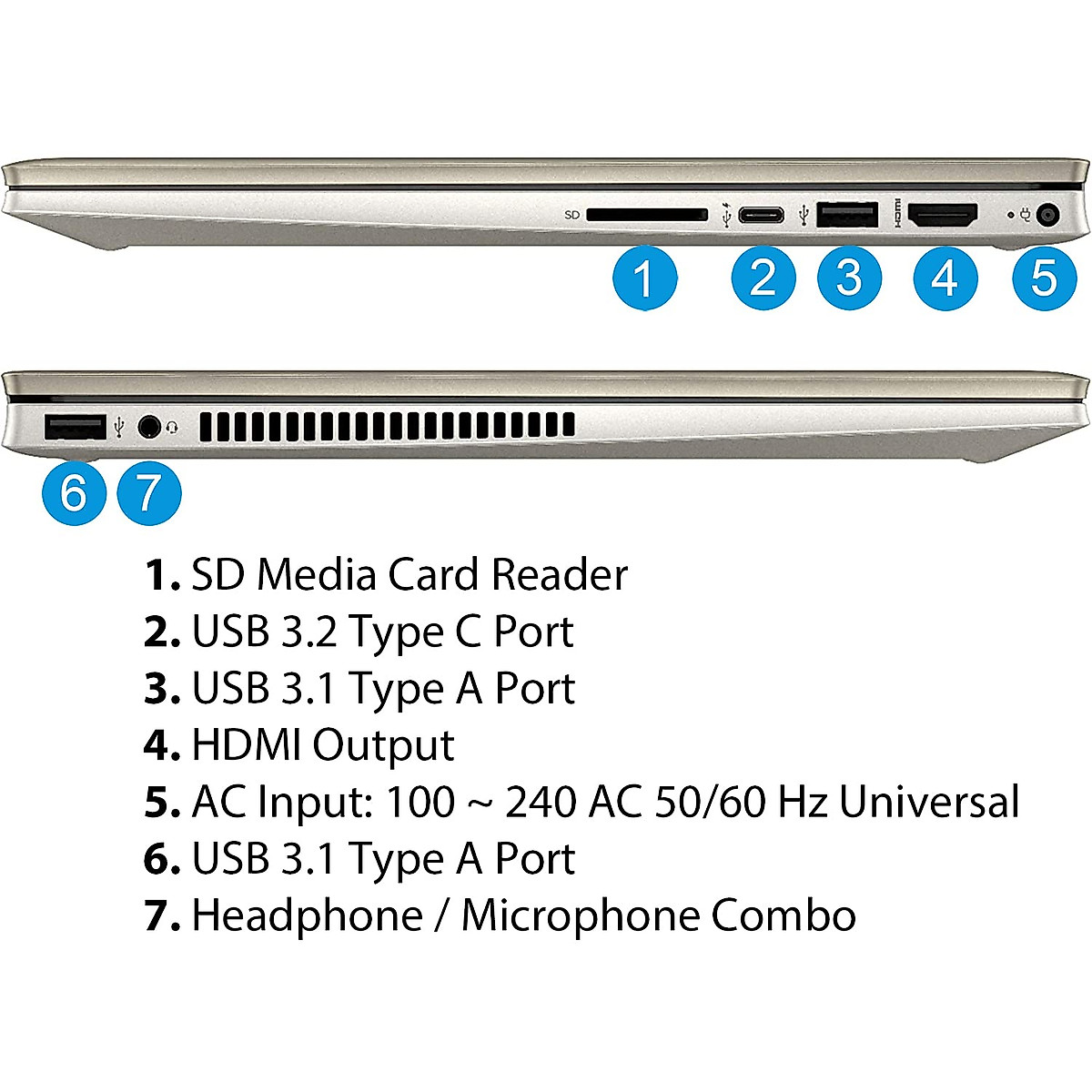 SD

HDMI

1 2 3 4 5

6 7

1. SD Media Card Reader
2. USB 3.2 Type C Port
3. USB 3.1 Type A Port
4. HDMI Output
5. AC Input: 100 ~ 240 AC 50/60 Hz Universal
6. USB 3.1 Type A Port
7. Headphone / Microphone Combo