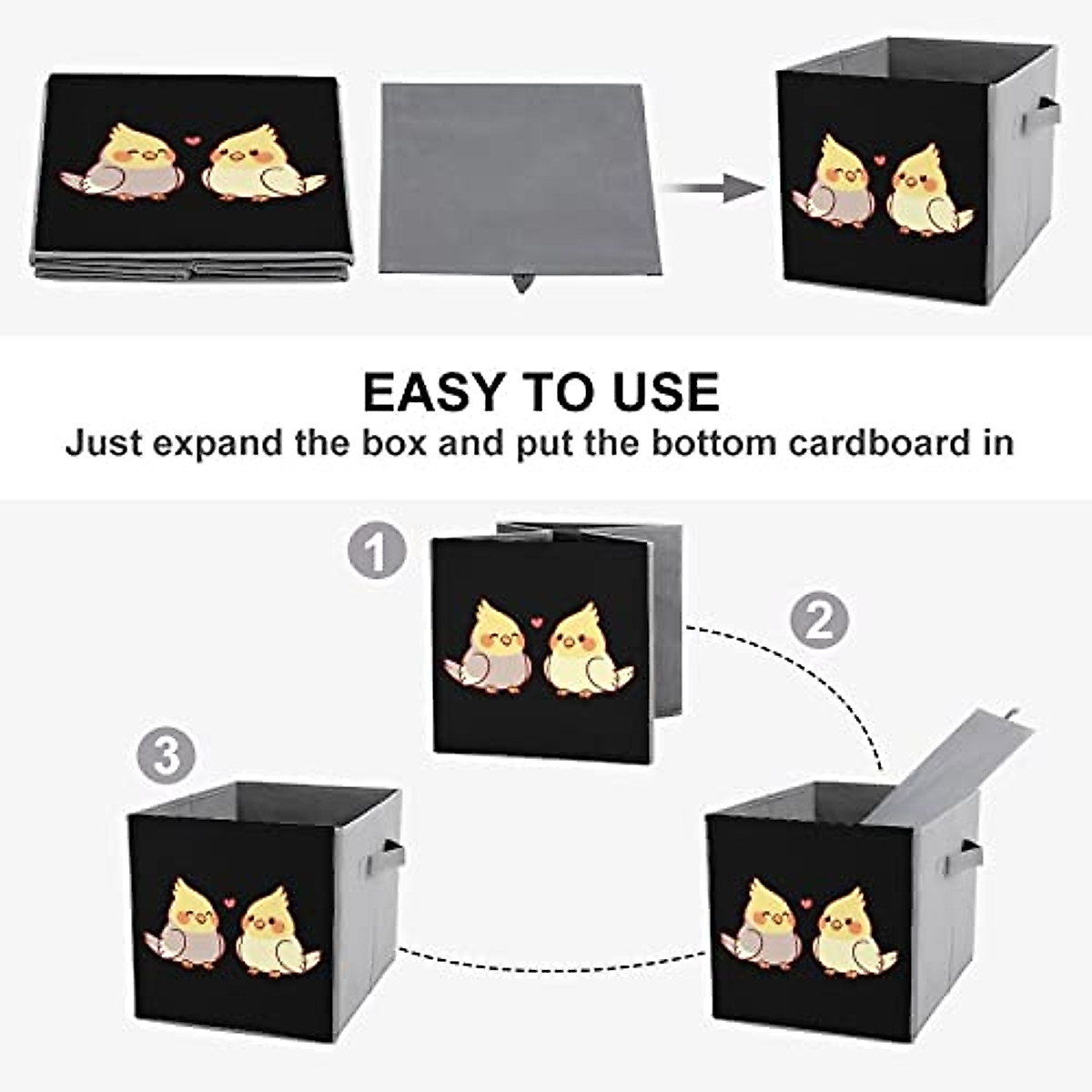 EASY TO USE
Just expand the box and put the bottom cardboard in

1

2

3