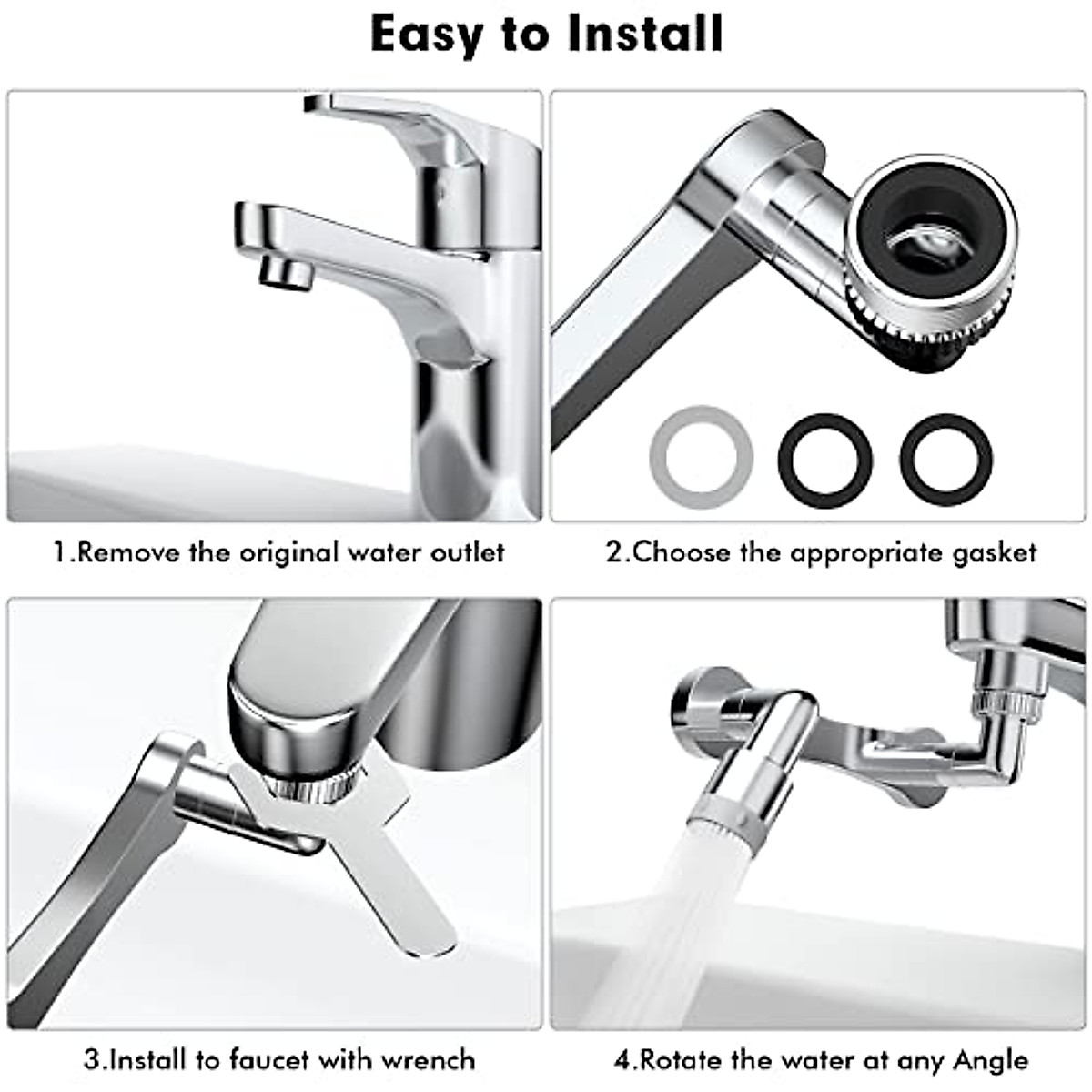 Easy to Install

1.Remove the original water outlet

2.Choose the appropriate gasket

3.Install to faucet with wrench

4.Rotate the water at any Angle