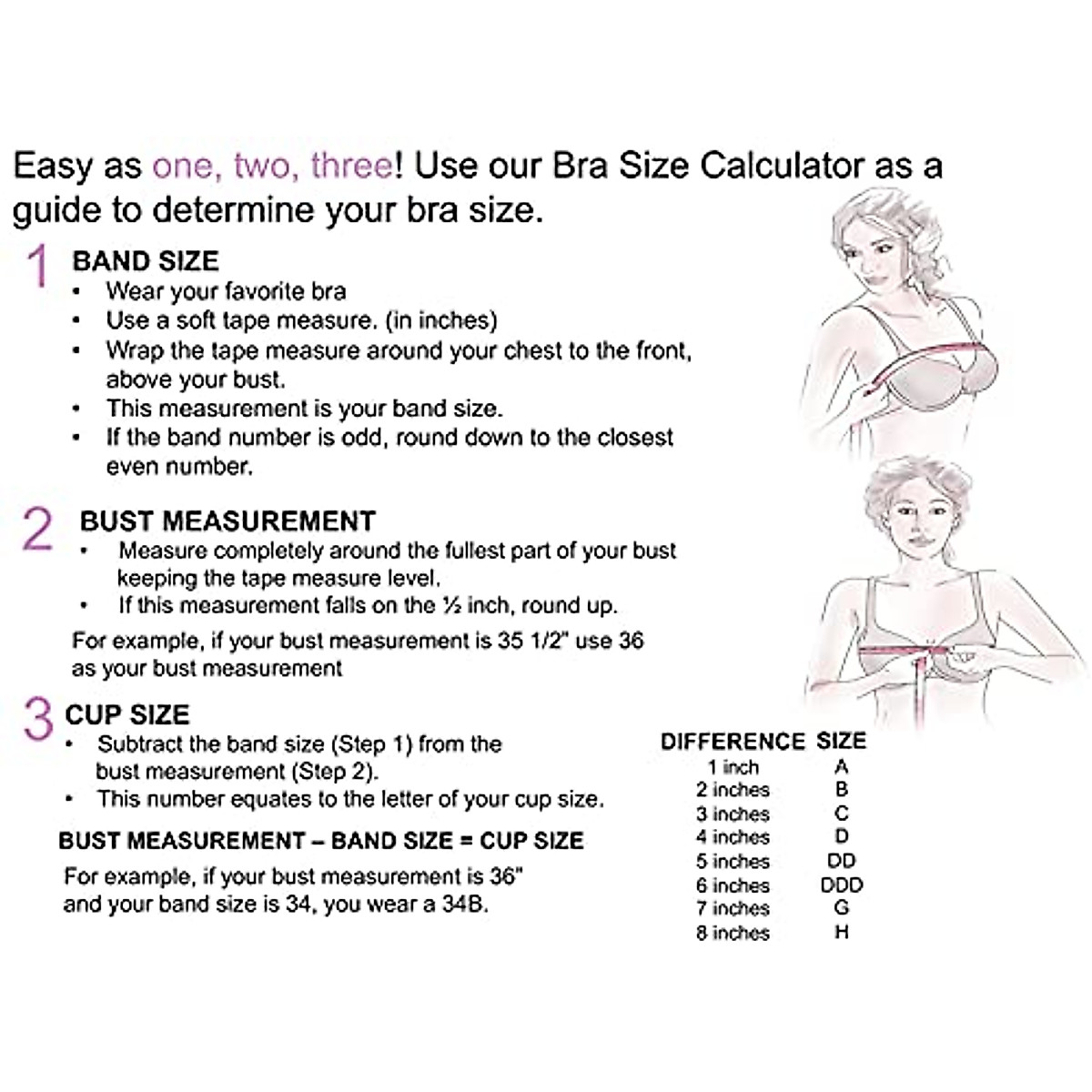 Easy as one, two, three! Use our Bra Size Calculator as a guide to determine your bra size.

1 BAND SIZE
• Wear your favorite bra
• Use a soft tape measure. (in inches)
• Wrap the tape measure around your chest to the front, above your bust.
• This measurement is your band size.
• If the band number is odd, round down to the closest even number.

2 BUST MEASUREMENT
• Measure completely around the fullest part of your bust keeping the tape measure level.
• If this measurement falls on the ½ inch, round up.

For example, if your bust measurement is 35 1/2" use 36 as your bust measurement

3 CUP SIZE
• Subtract the band size (Step 1) from the bust measurement (Step 2).
• This number equates to the letter of your cup size.

BUST MEASUREMENT – BAND SIZE = CUP SIZE

For example, if your bust measurement is 36" and your band size is 34, you wear a 34B.

| DIFFERENCE | SIZE |
|---|---|
| 1 inch | A |
| 2 inches | B |
| 3 inches | C |
| 4 inches | D |
| 5 inches | DD |
| 6 inches | DDD |
| 7 inches | G |
| 8 inches | H |