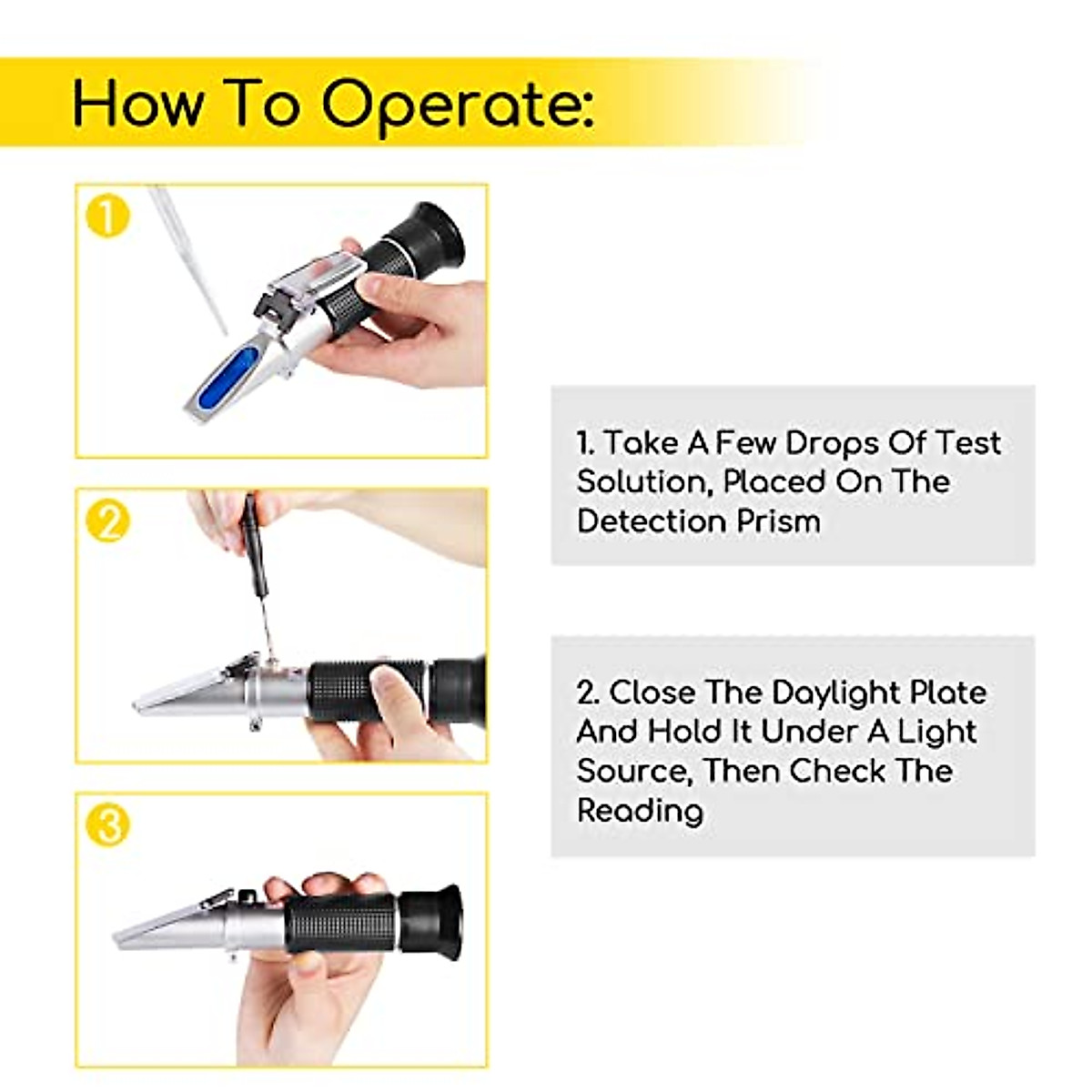 How To Operate:

1

2

3

1. Take A Few Drops Of Test Solution, Placed On The Detection Prism

2. Close The Daylight Plate And Hold It Under A Light Source, Then Check The Reading