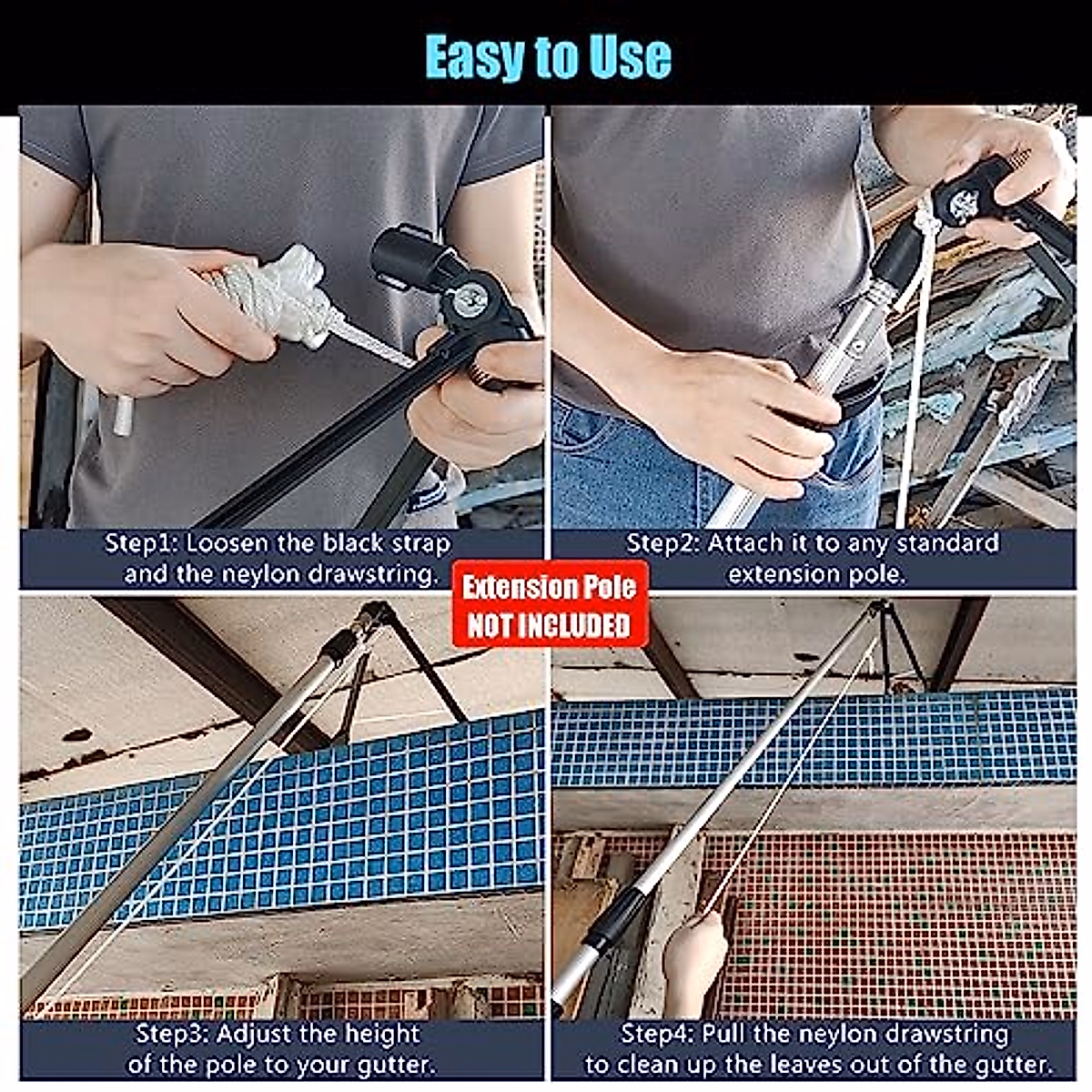 Easy to Use

Step1: Loosen the black strap and the neylon drawstring.

Step2: Attach it to any standard extension pole.

Extension Pole NOT INCLUDED

Step3: Adjust the height of the pole to your gutter.

Step4: Pull the neylon drawstring to clean up the leaves out of the gutter.