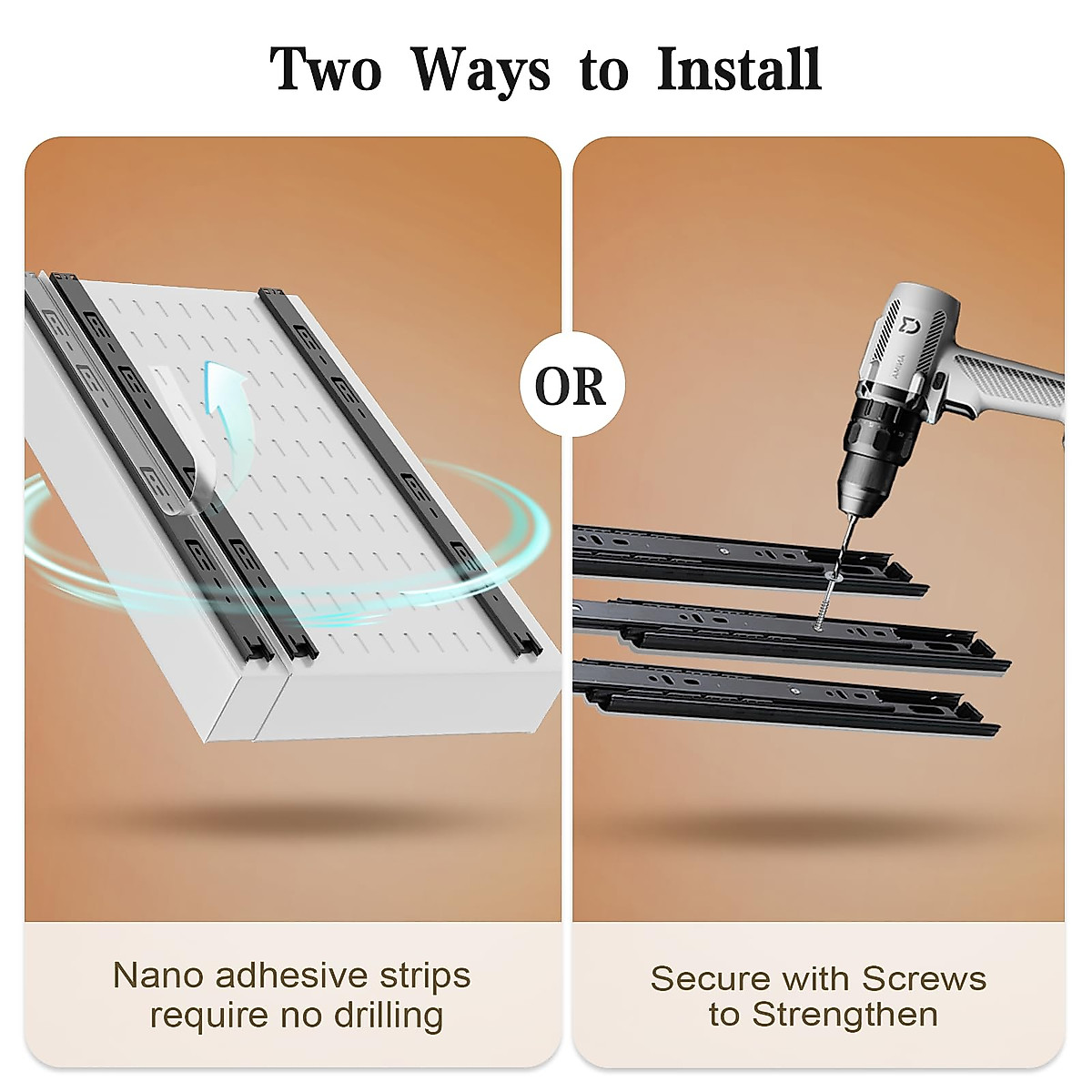 Two Ways to Install

OR

Nano adhesive strips require no drilling

Secure with Screws to Strengthen