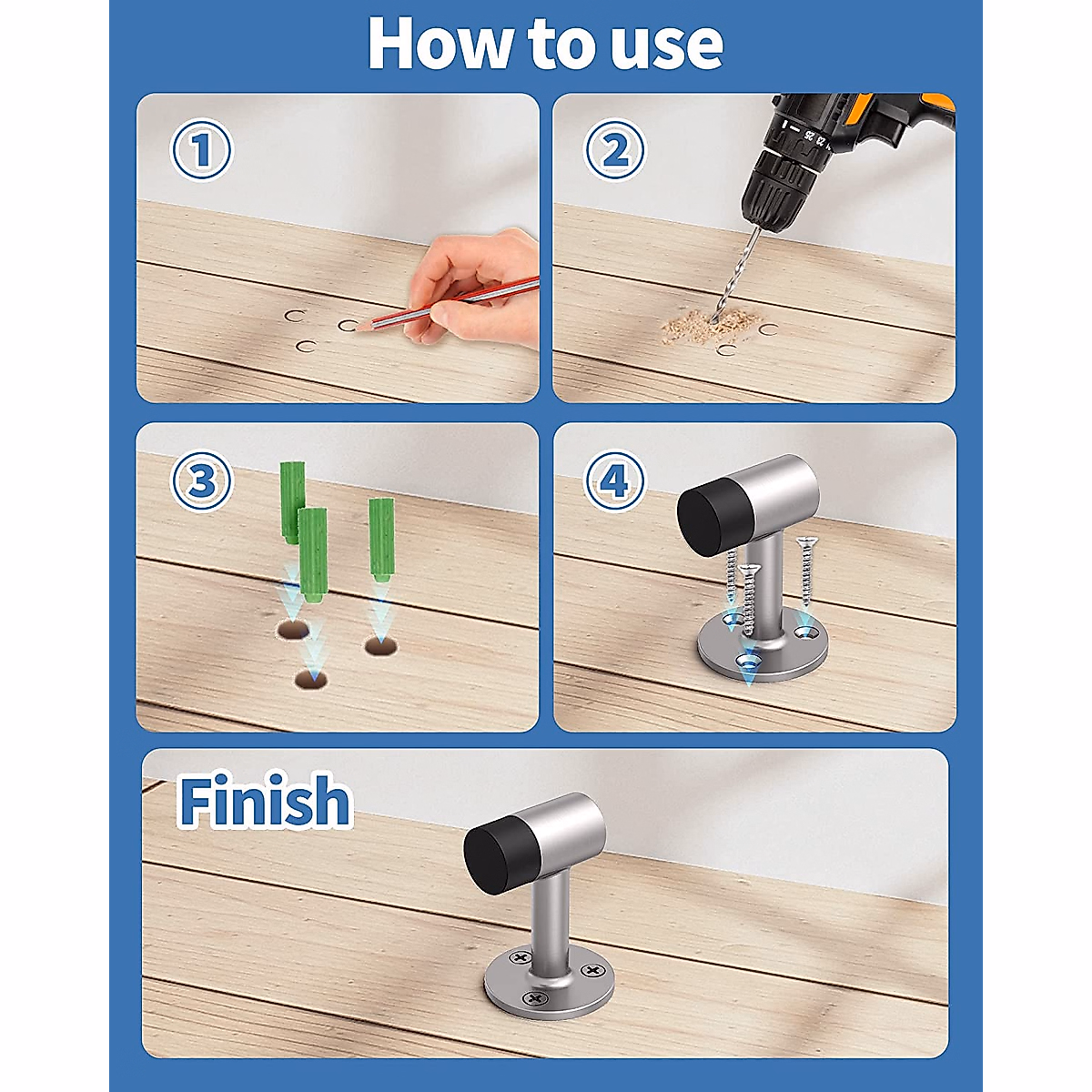 How to use

1

2

3

4

Finish