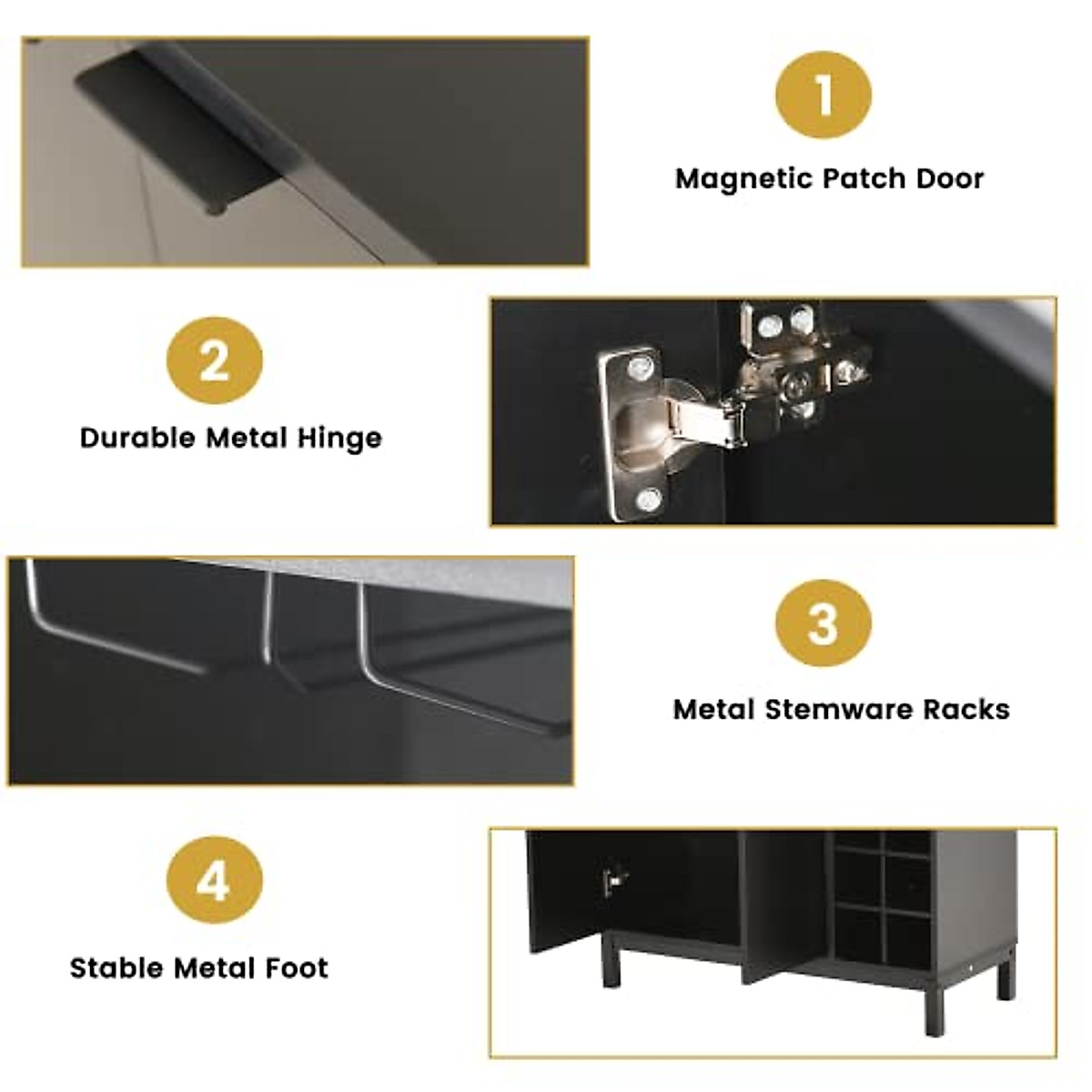 1

Magnetic Patch Door

2

Durable Metal Hinge

3

Metal Stemware Racks

4

Stable Metal Foot