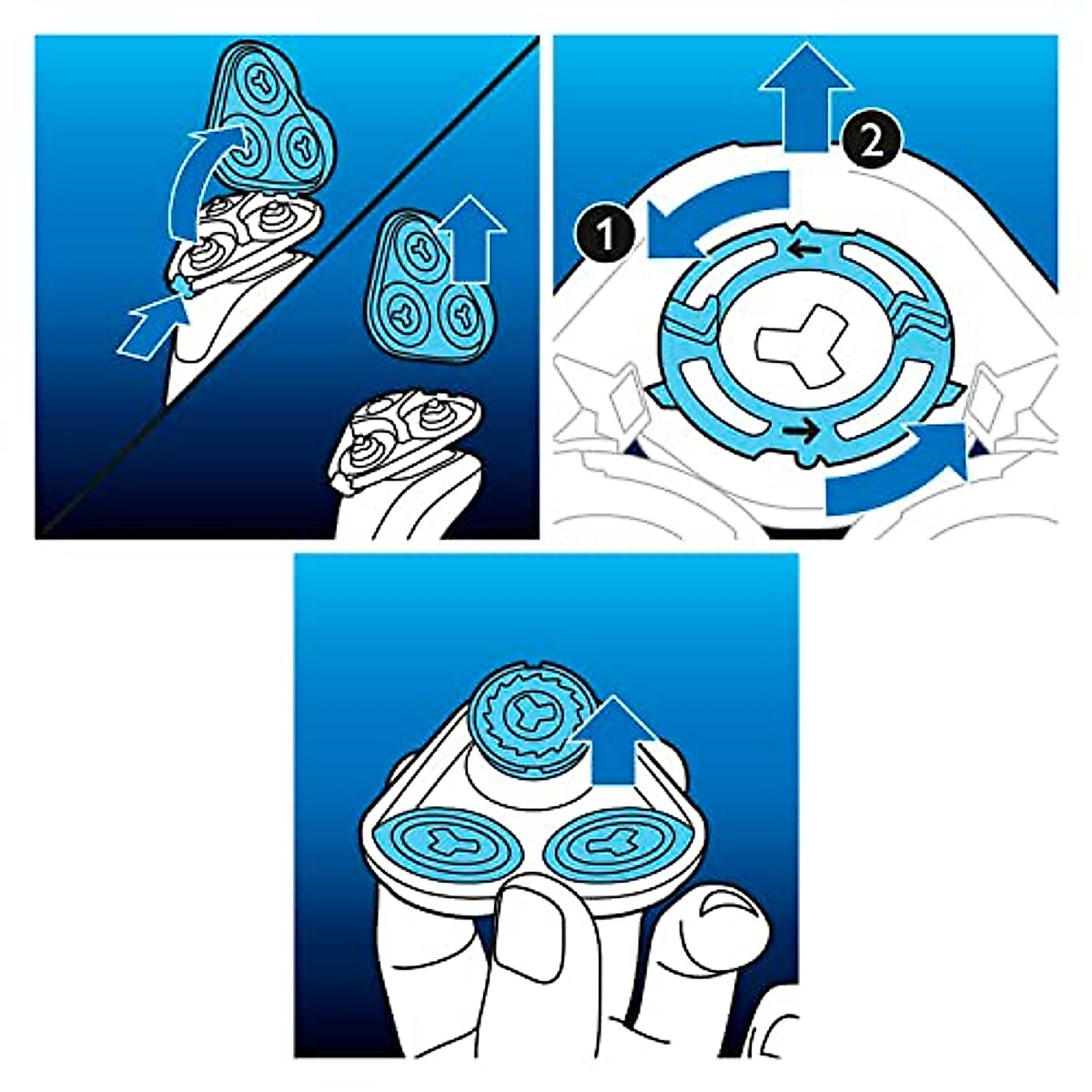 1

2