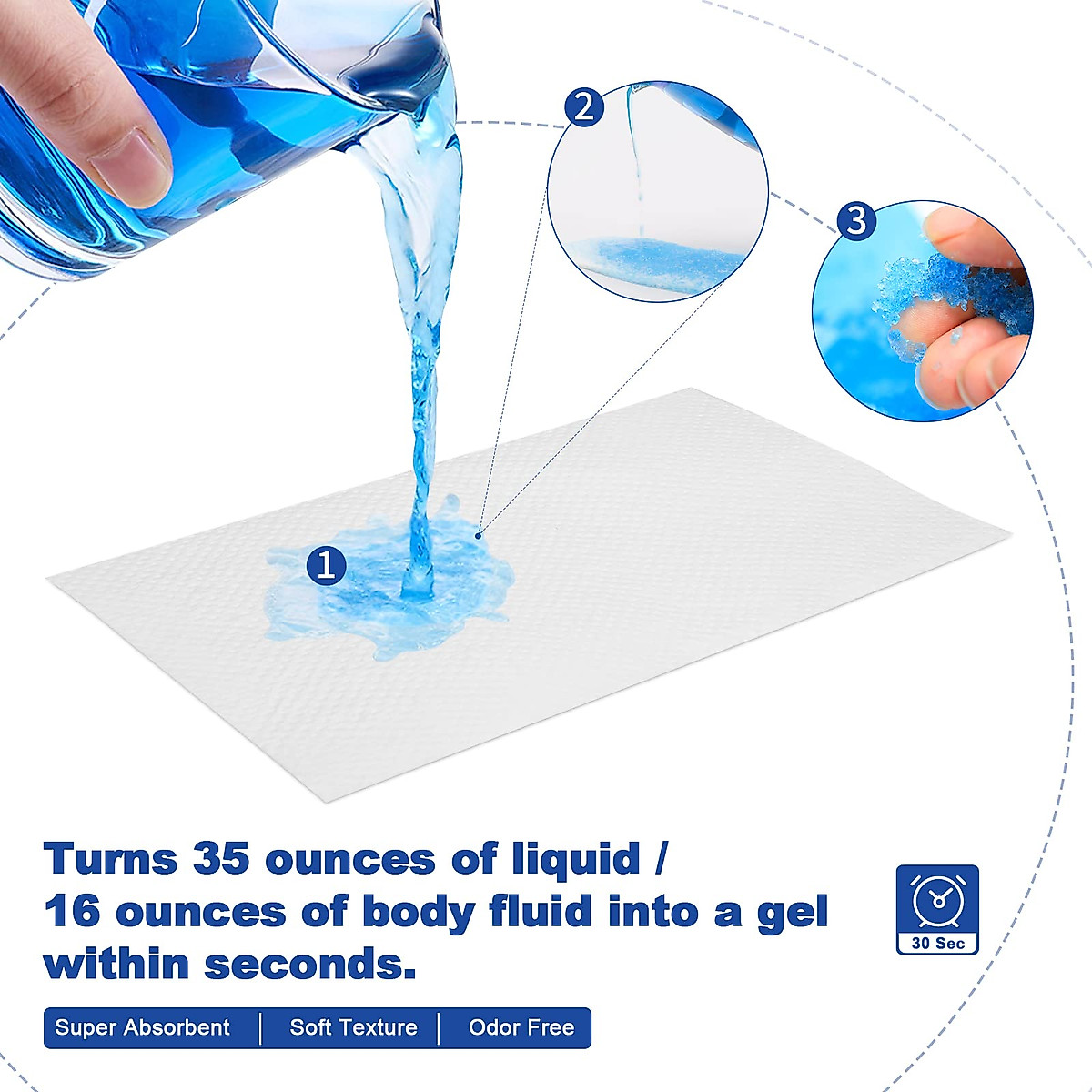 2

3

1

Turns 35 ounces of liquid / 16 ounces of body fluid into a gel within seconds.

30 Sec

Super Absorbent | Soft Texture | Odor Free