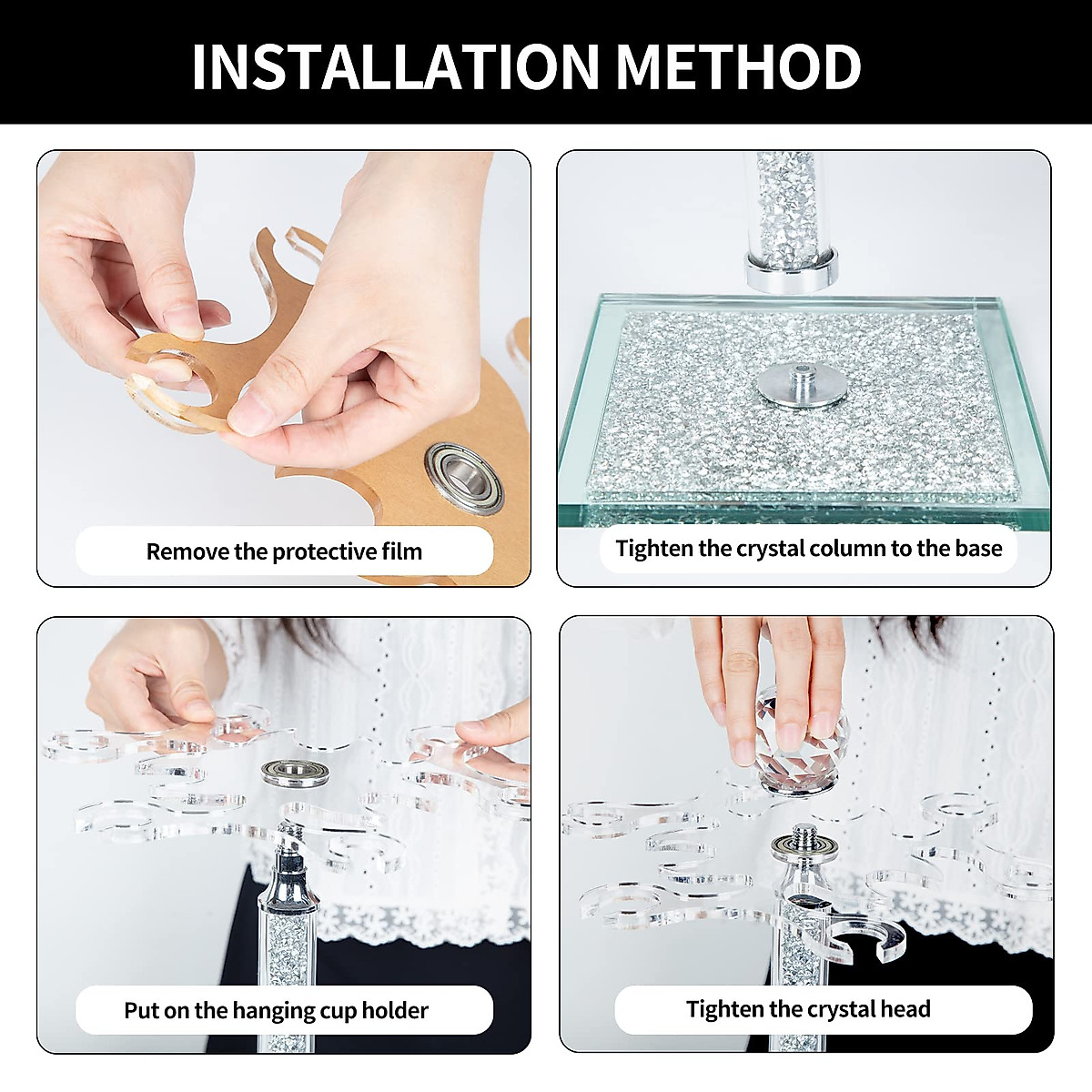 INSTALLATION METHOD

Remove the protective film

Tighten the crystal column to the base

Put on the hanging cup holder

Tighten the crystal head