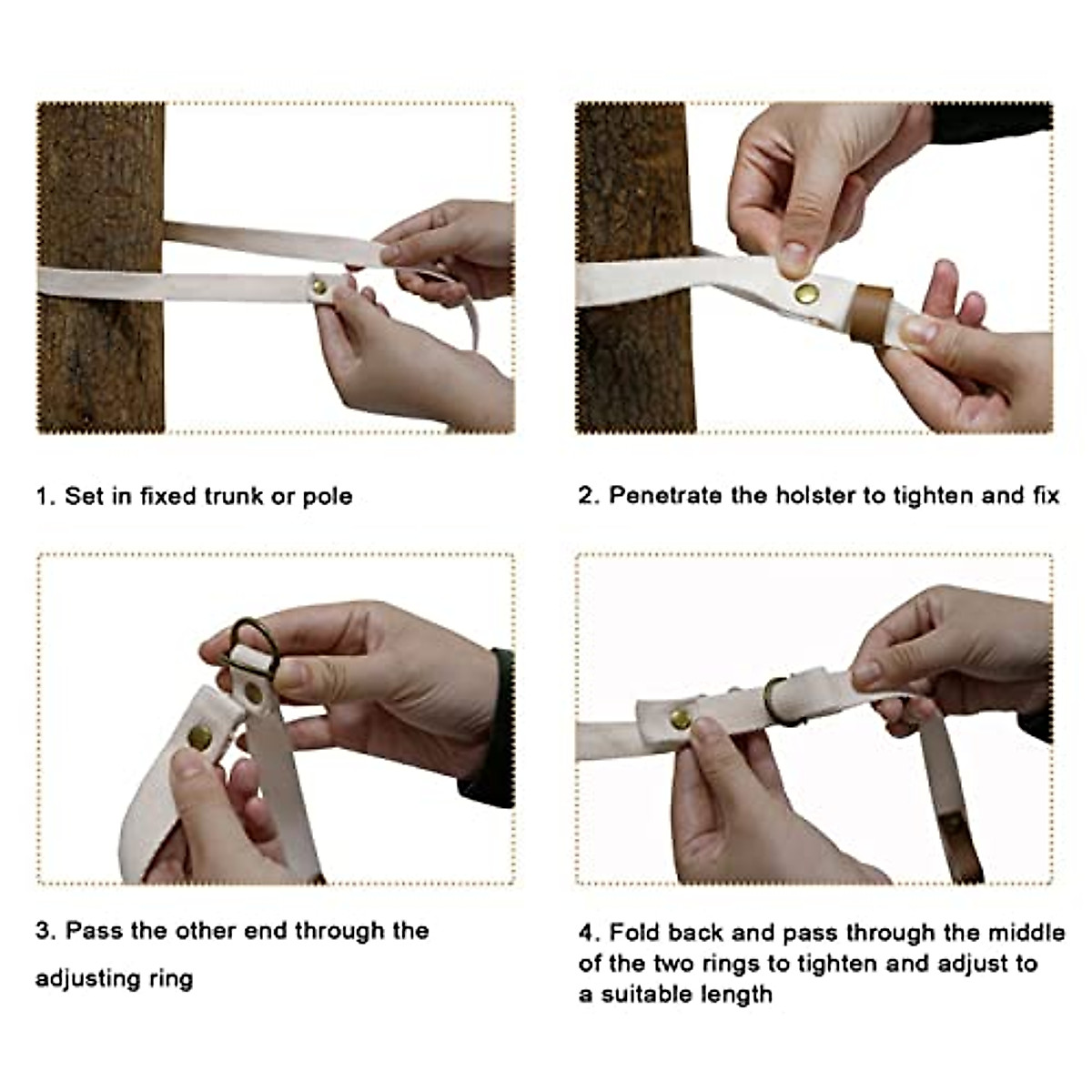 1. Set in fixed trunk or pole

2. Penetrate the holster to tighten and fix

3. Pass the other end through the adjusting ring

4. Fold back and pass through the middle of the two rings to tighten and adjust to a suitable length