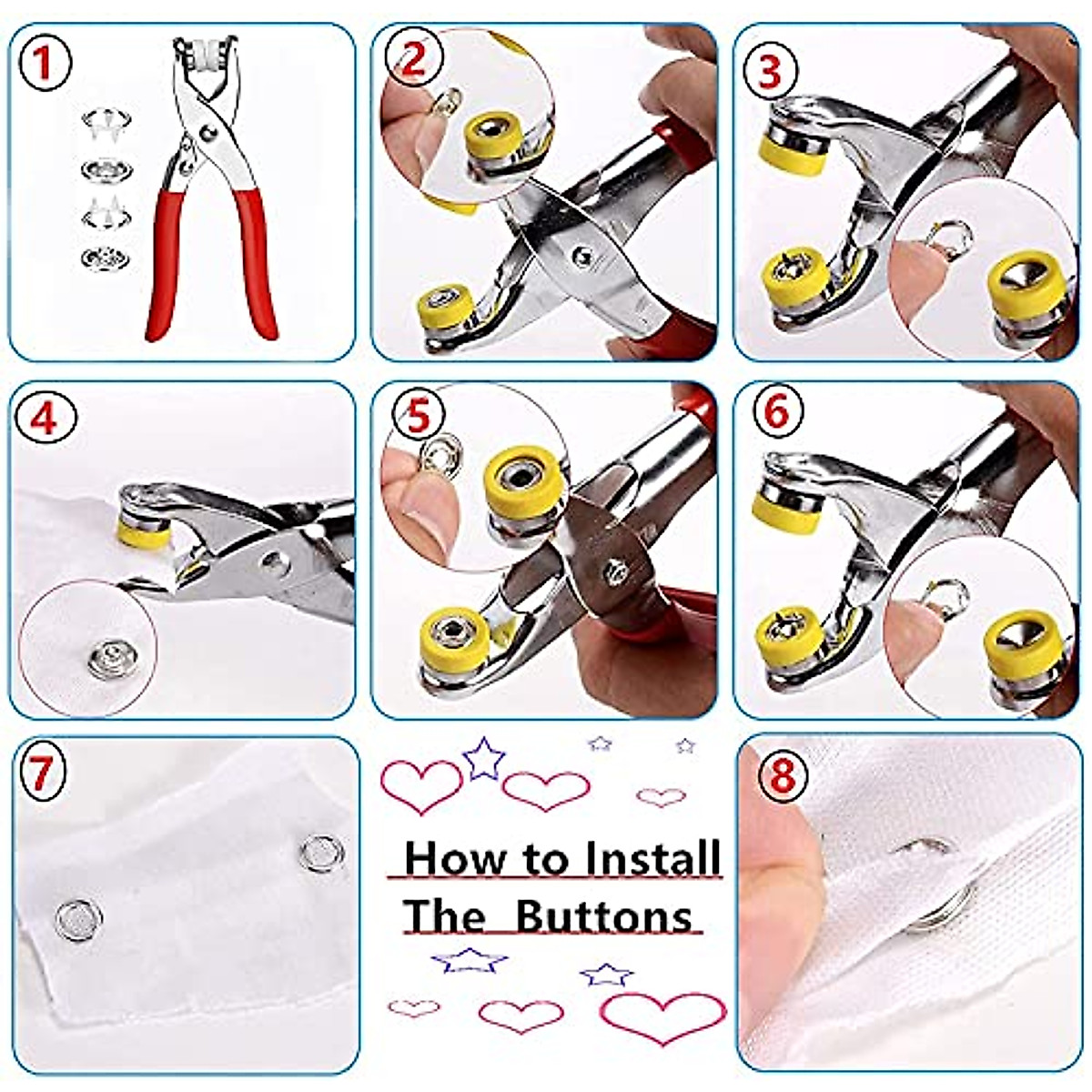 1

2

3

4

5

6

7

How to Install The Buttons

8