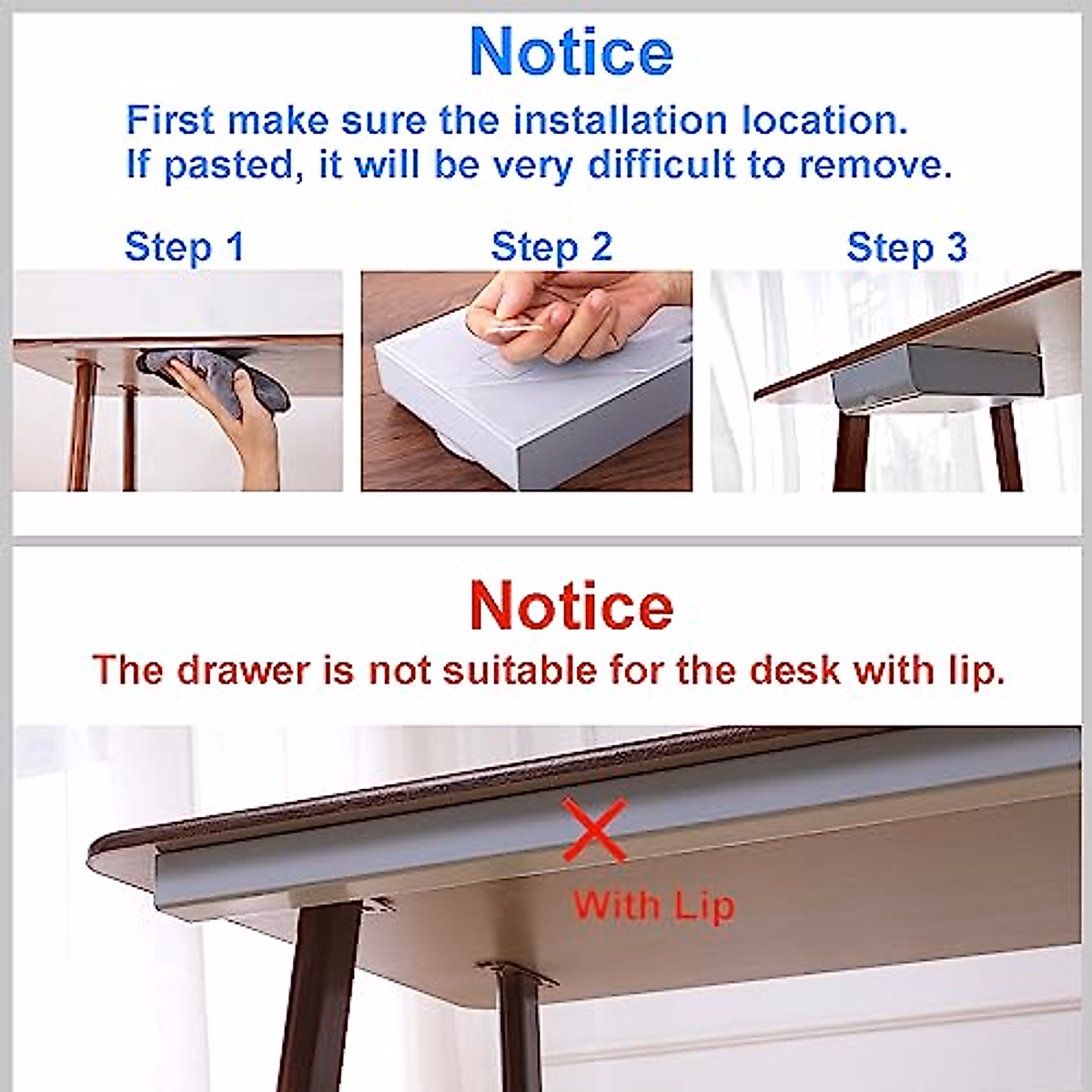 Notice

First make sure the installation location. If pasted, it will be very difficult to remove.

Step 1

Step 2

Step 3

Notice

The drawer is not suitable for the desk with lip.

With Lip