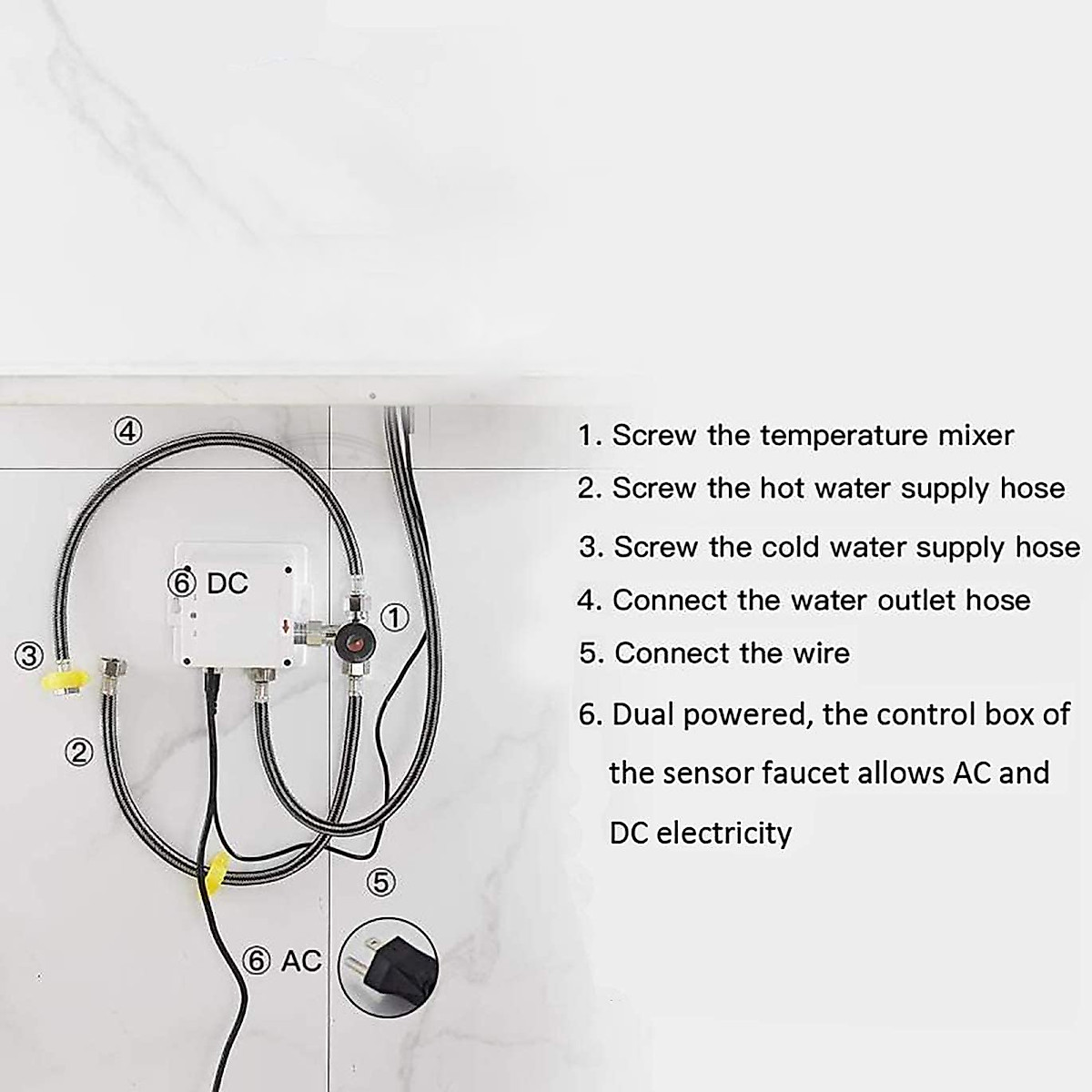 ④

⑥ DC

①

③

②

⑤

⑥ AC

1. Screw the temperature mixer

2. Screw the hot water supply hose

3. Screw the cold water supply hose

4. Connect the water outlet hose

5. Connect the wire

6. Dual powered, the control box of the sensor faucet allows AC and DC electricity