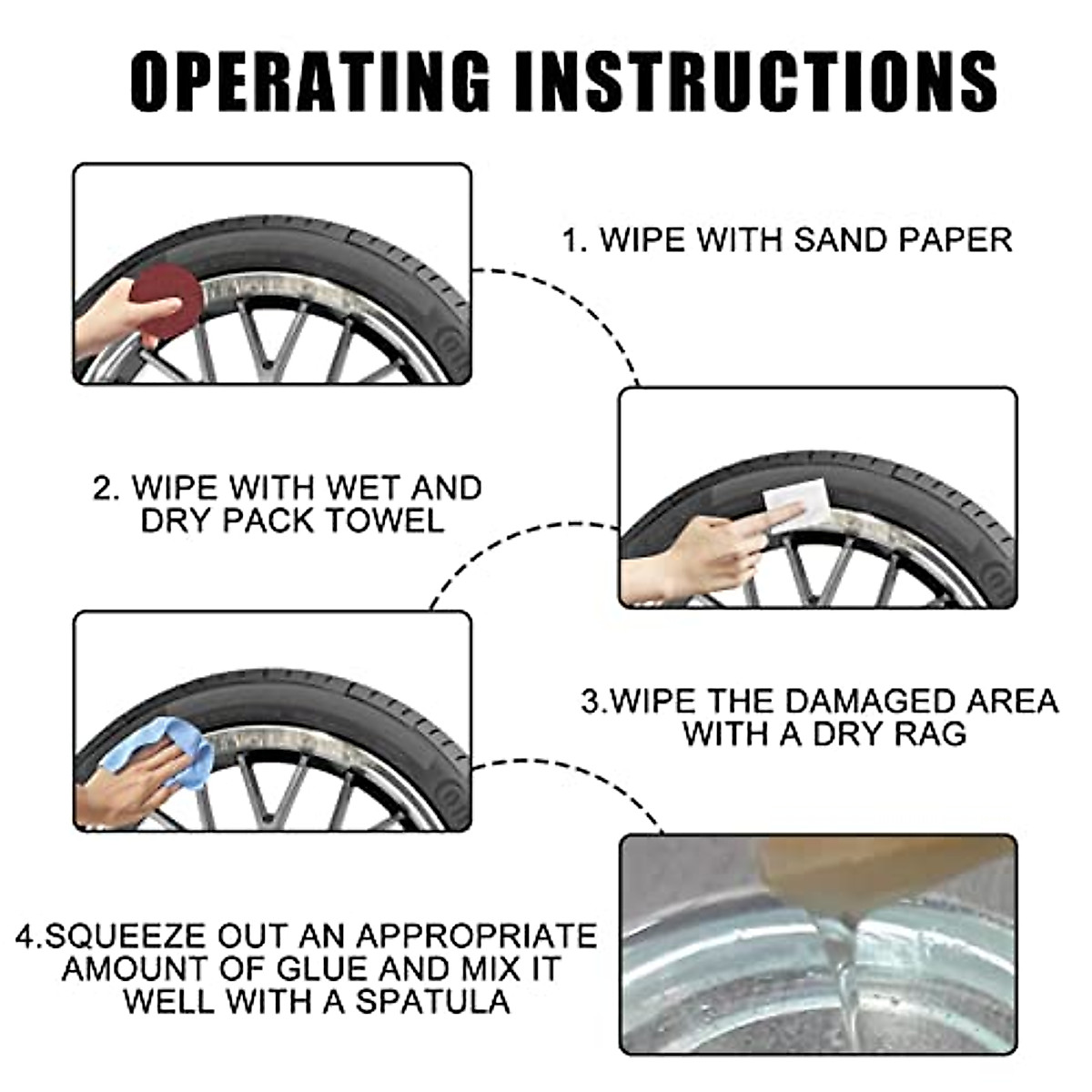 OPERATING INSTRUCTIONS

1. WIPE WITH SAND PAPER

2. WIPE WITH WET AND DRY PACK TOWEL

3.WIPE THE DAMAGED AREA WITH A DRY RAG

4.SQUEEZE OUT AN APPROPRIATE AMOUNT OF GLUE AND MIX IT WELL WITH A SPATULA