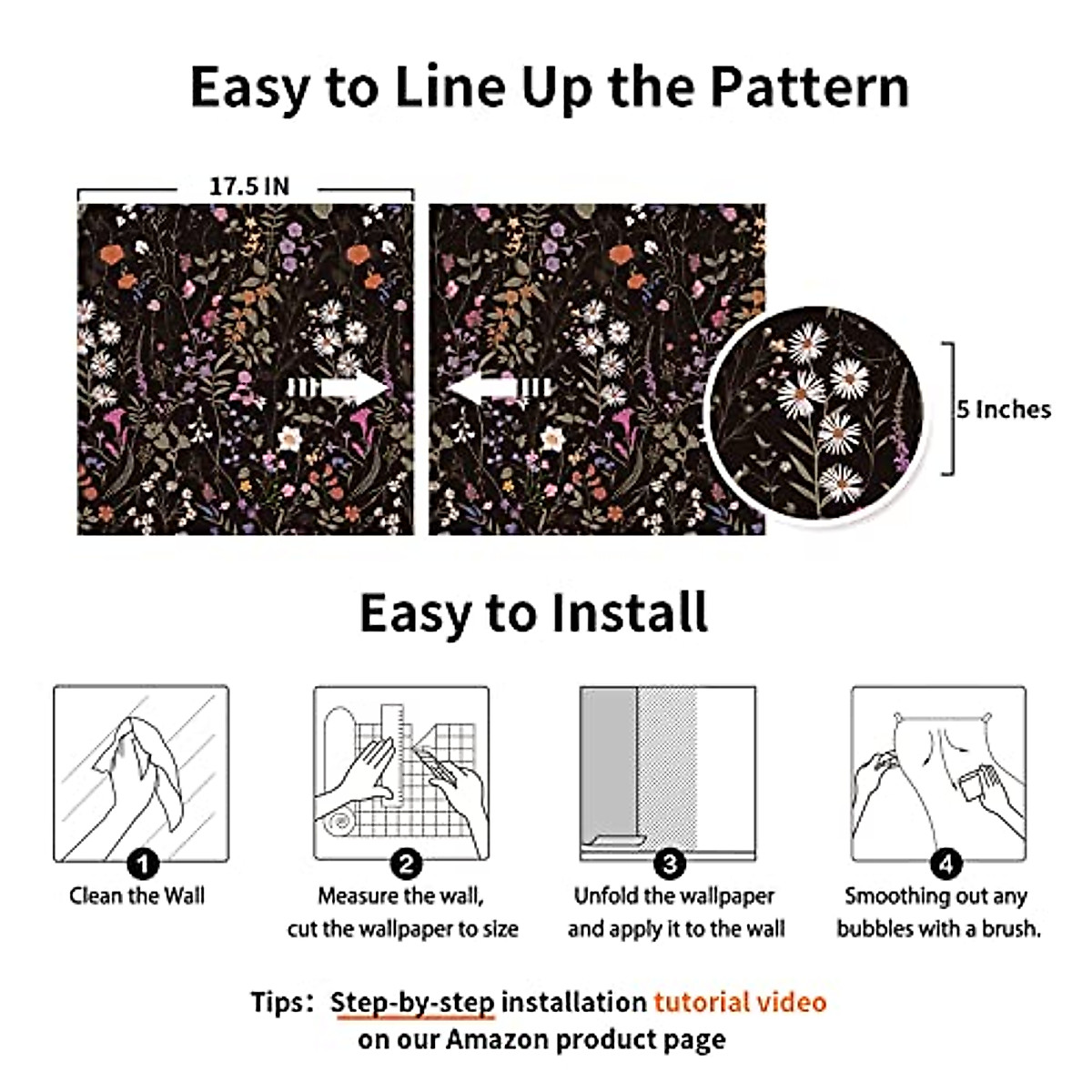 Easy to Line Up the Pattern

17.5 IN

5 Inches

Easy to Install

1
Clean the Wall

2
Measure the wall, cut the wallpaper to size

3
Unfold the wallpaper and apply it to the wall

4
Smoothing out any bubbles with a brush.

Tips: Step-by-step installation tutorial video on our Amazon product page