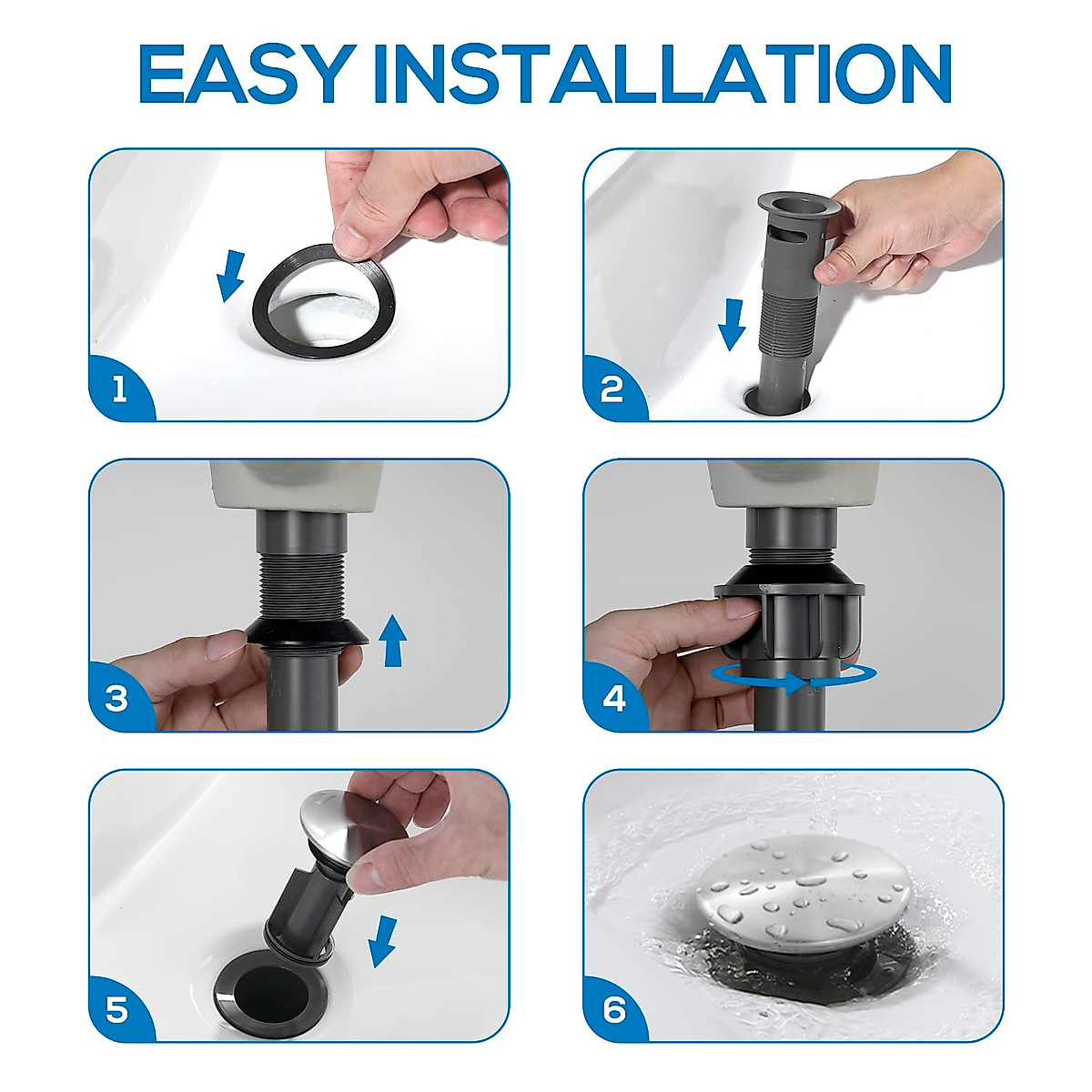 EASY INSTALLATION

1

2

3

4

5

6