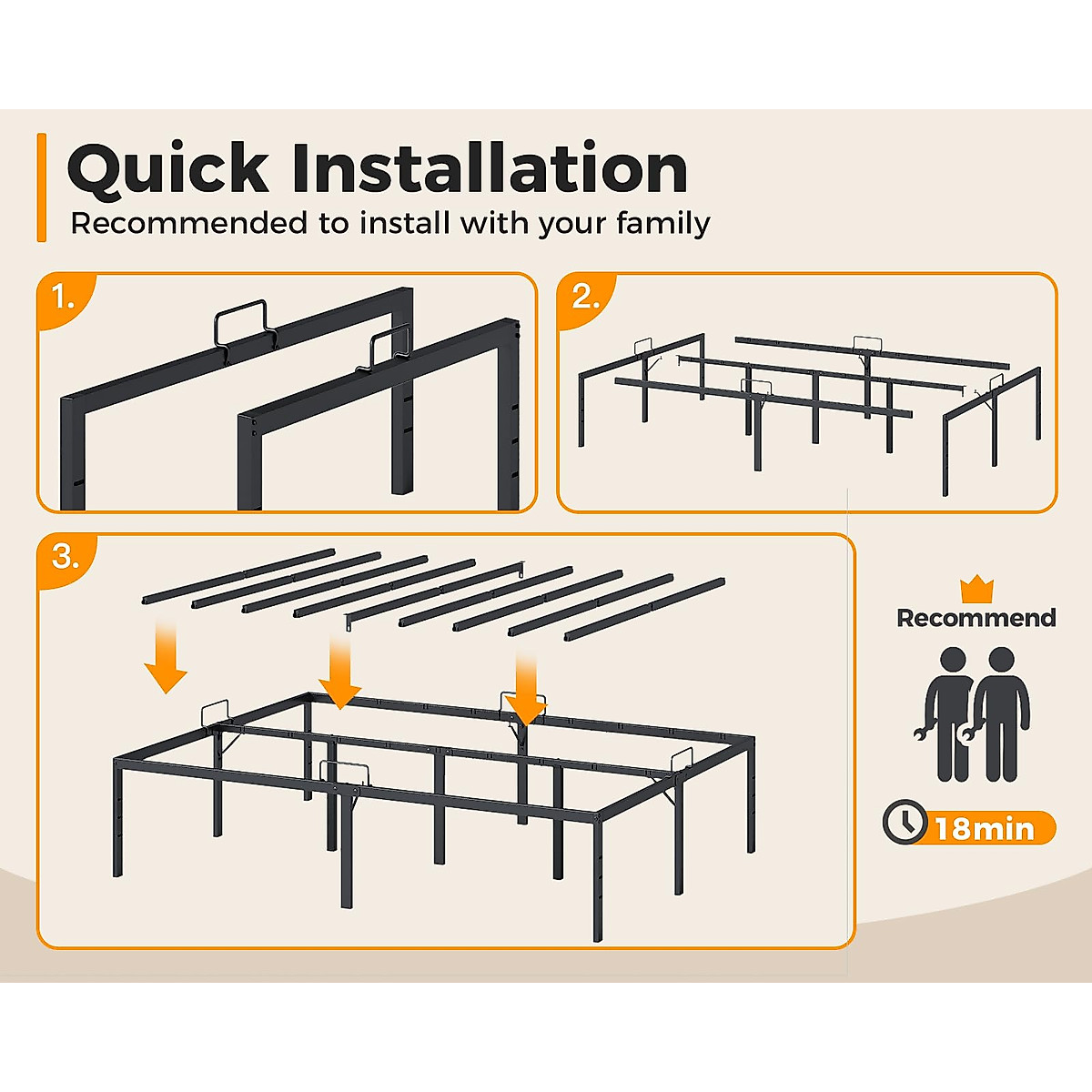 Quick Installation
Recommended to install with your family

1.

2.

3.

Recommend

18min