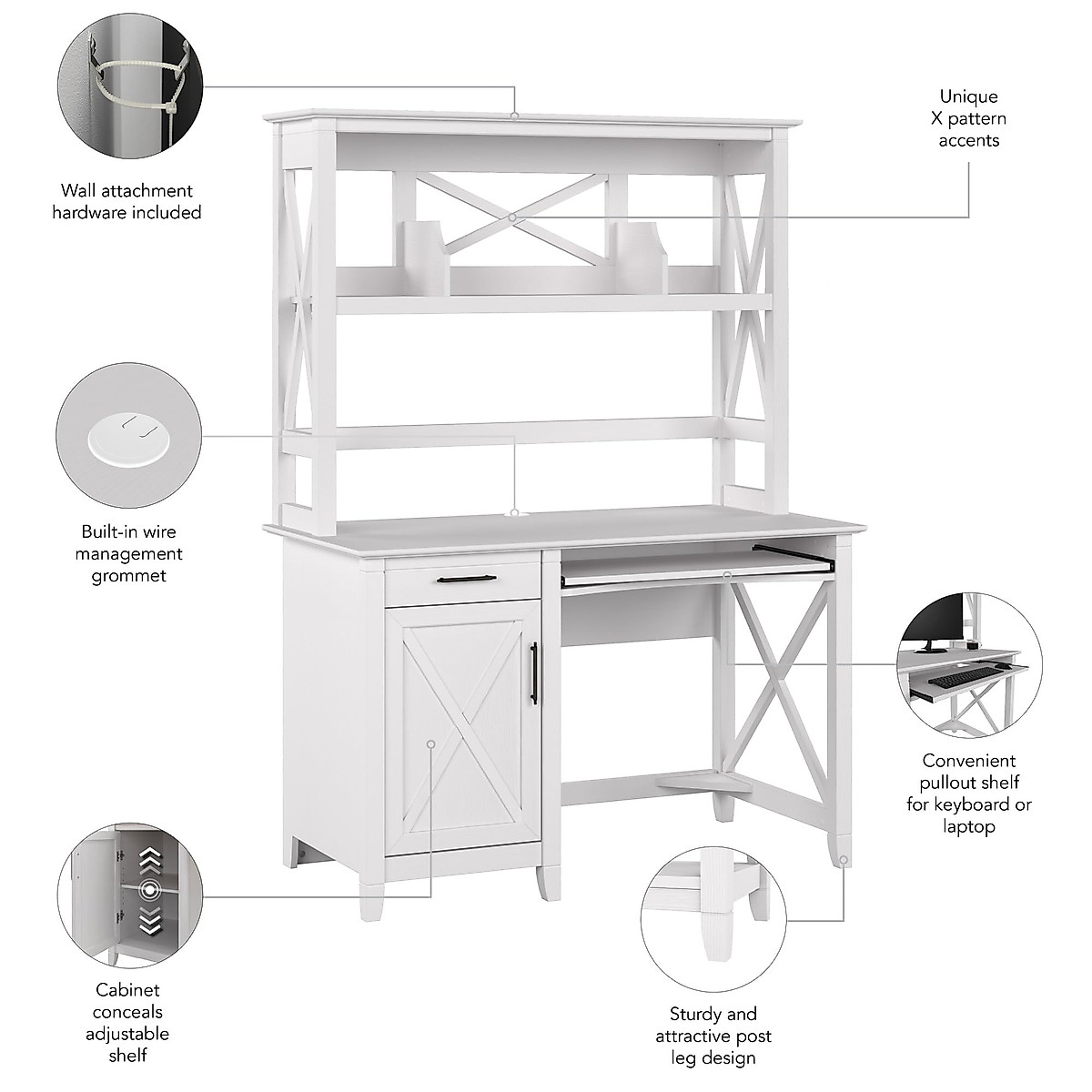 Wall attachment hardware included

Unique X pattern accents

Built-in wire management grommet

Convenient pullout shelf for keyboard or laptop

Cabinet conceals adjustable shelf

Sturdy and attractive post leg design