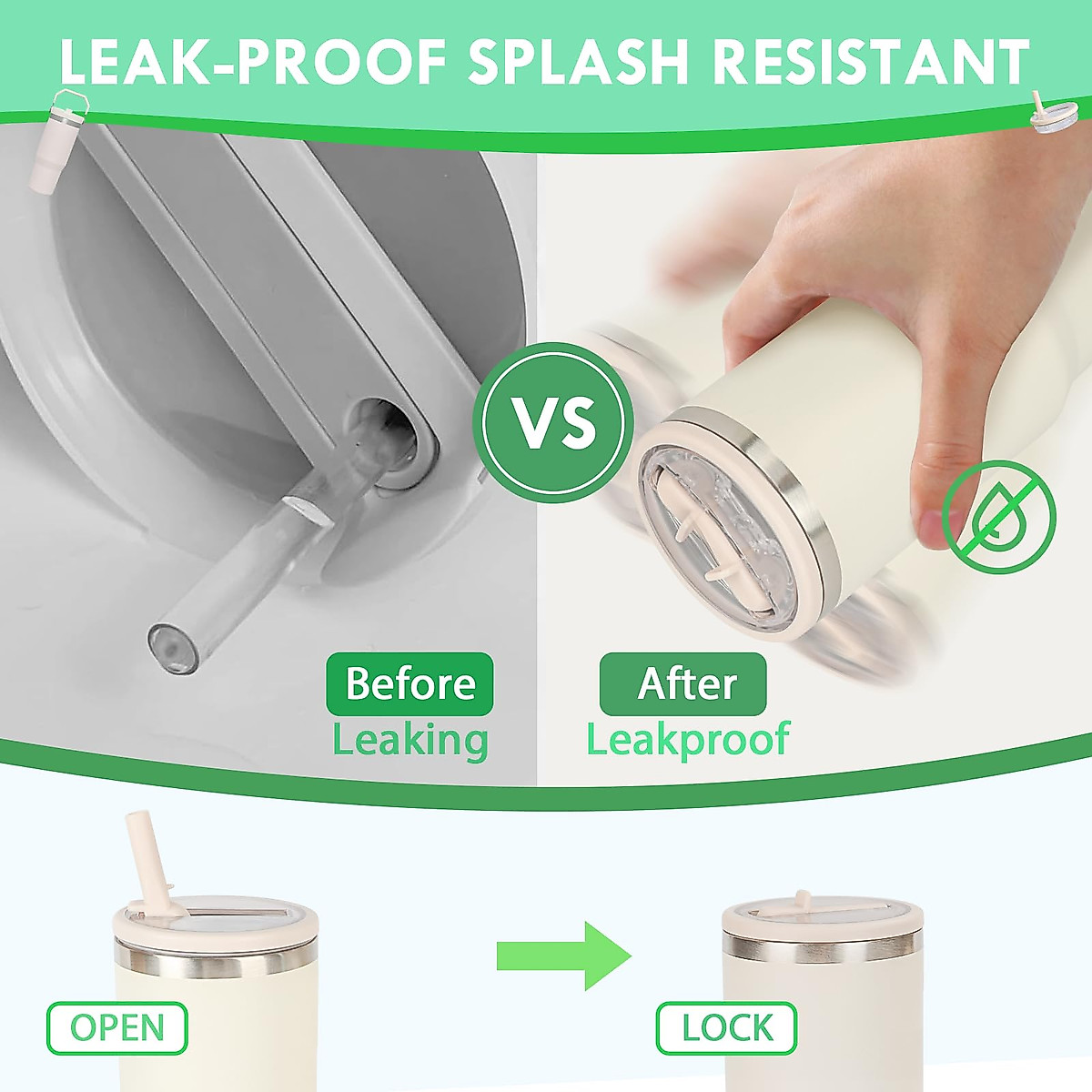 LEAK-PROOF SPLASH RESISTANT

VS

Before
Leaking

After
Leakproof

OPEN

LOCK