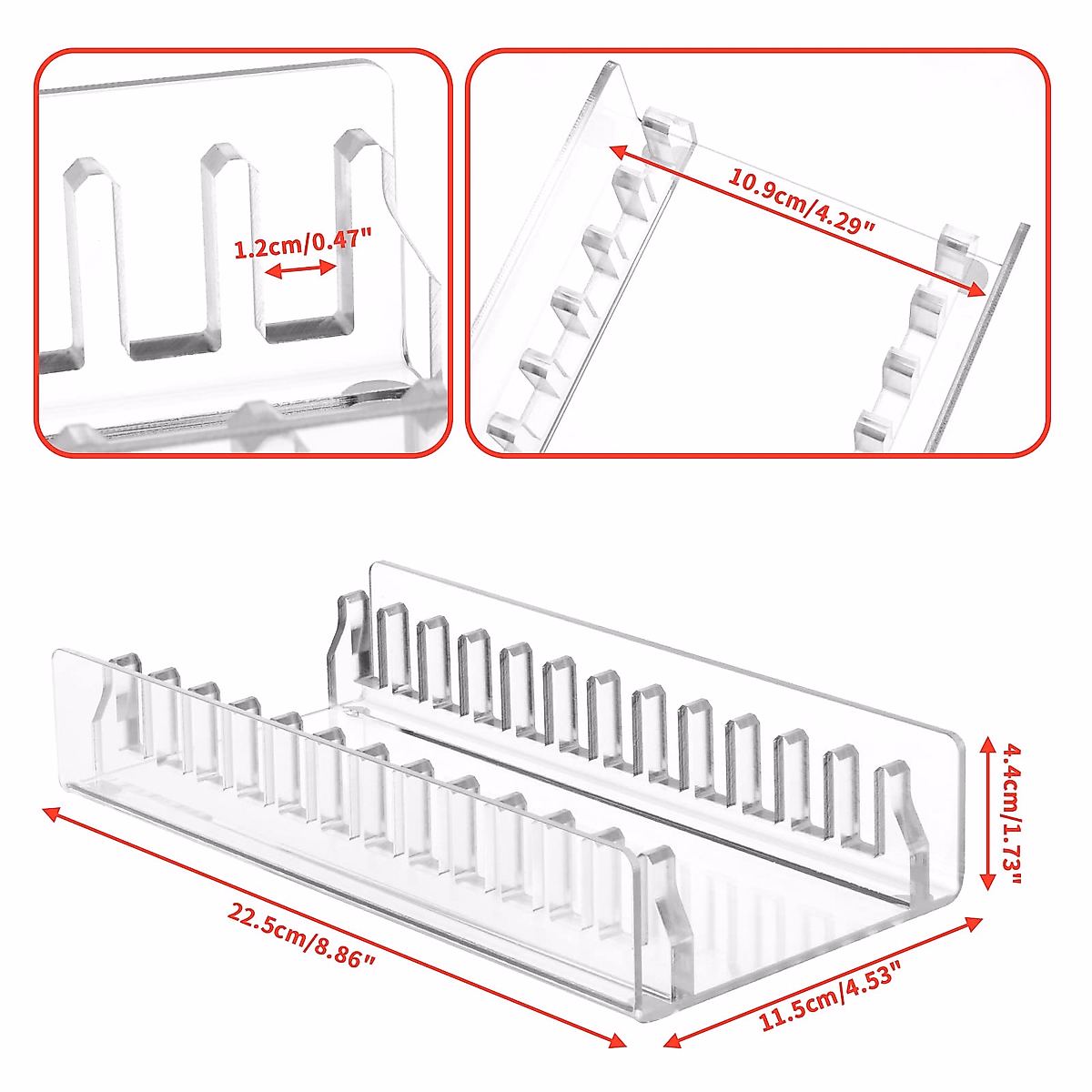 1.2cm/0.47"

10.9cm/4.29"

4.4cm/1.73"

22.5cm/8.86"

11.5cm/4.53"