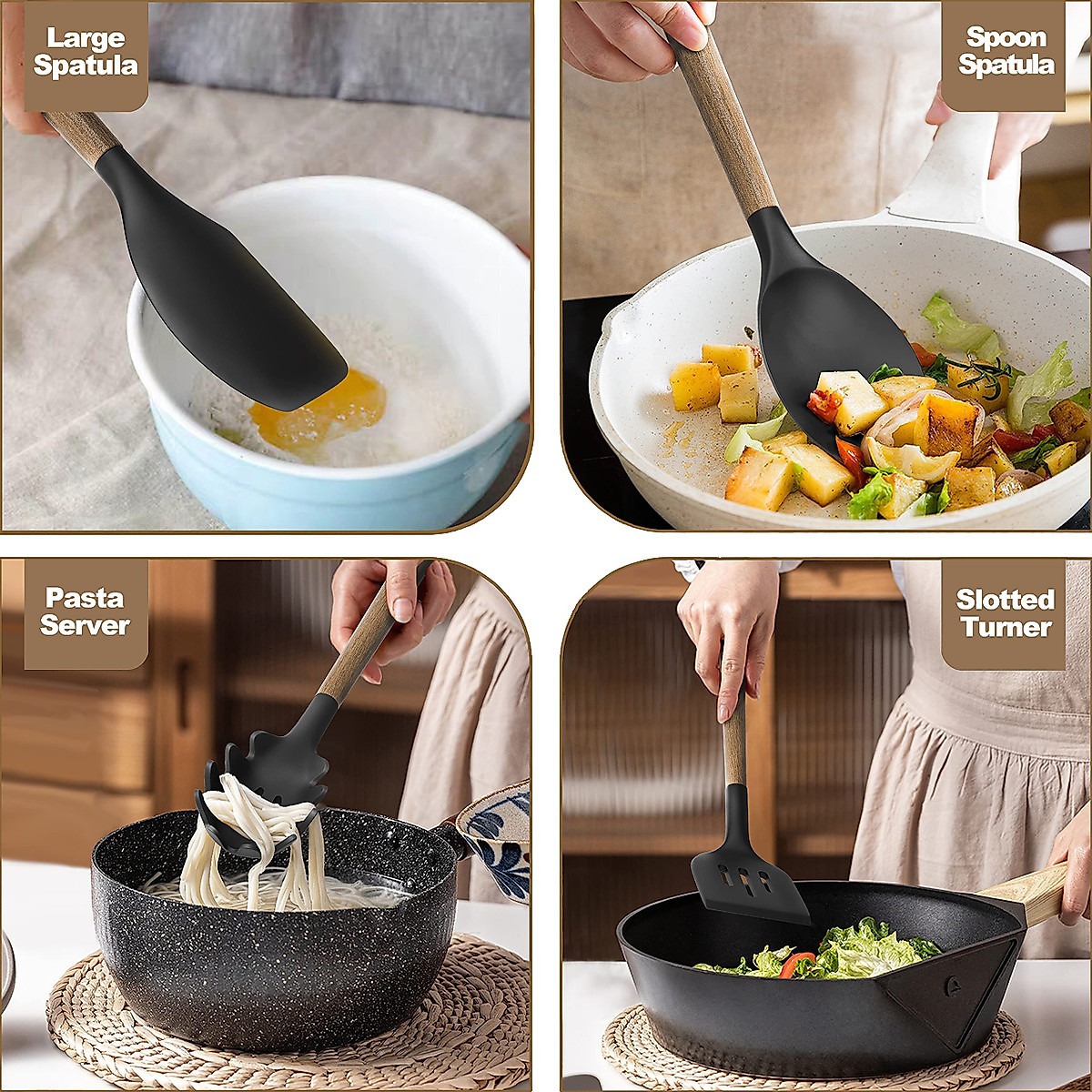 Large Spatula

Spoon Spatula

Pasta Server

Slotted Turner