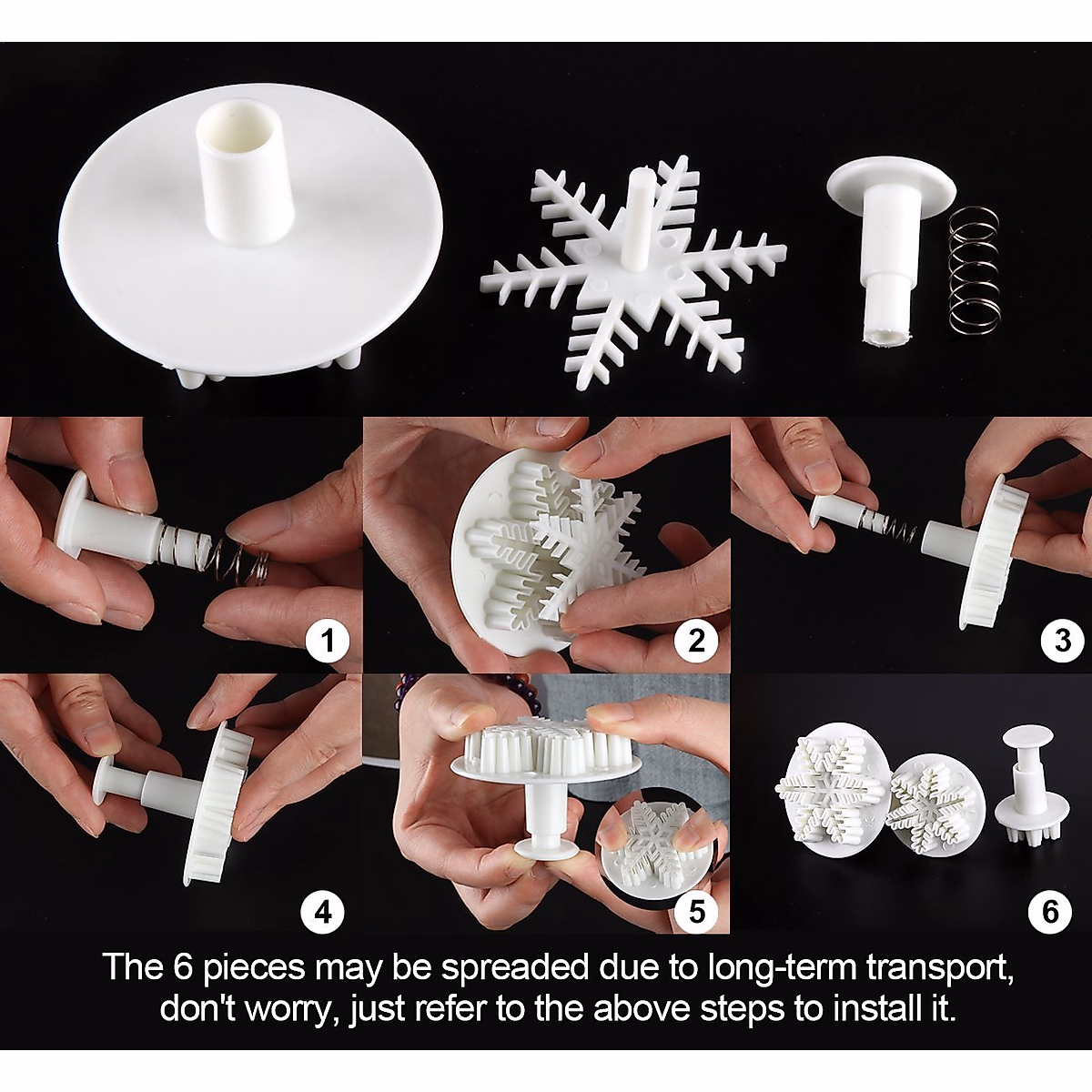 1

2

3

4

5

6

The 6 pieces may be spreaded due to long-term transport, don't worry, just refer to the above steps to install it.