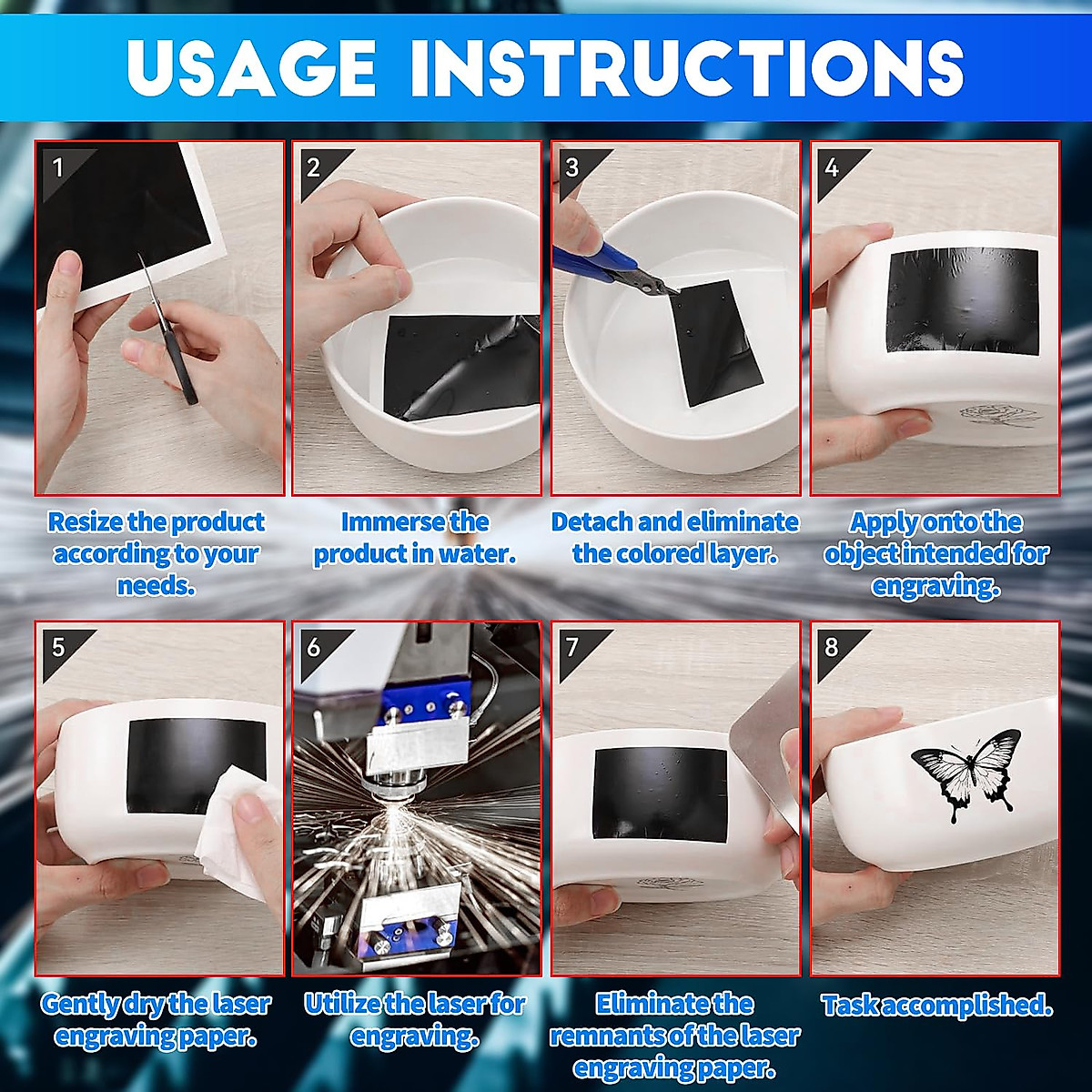 USAGE INSTRUCTIONS

1

Resize the product according to your needs.

2

Immerse the product in water.

3

Detach and eliminate the colored layer.

4

Apply onto the object intended for engraving.

5

Gently dry the laser engraving paper.

6

Utilize the laser for engraving.

7

Eliminate the remnants of the laser engraving paper.

8

Task accomplished.