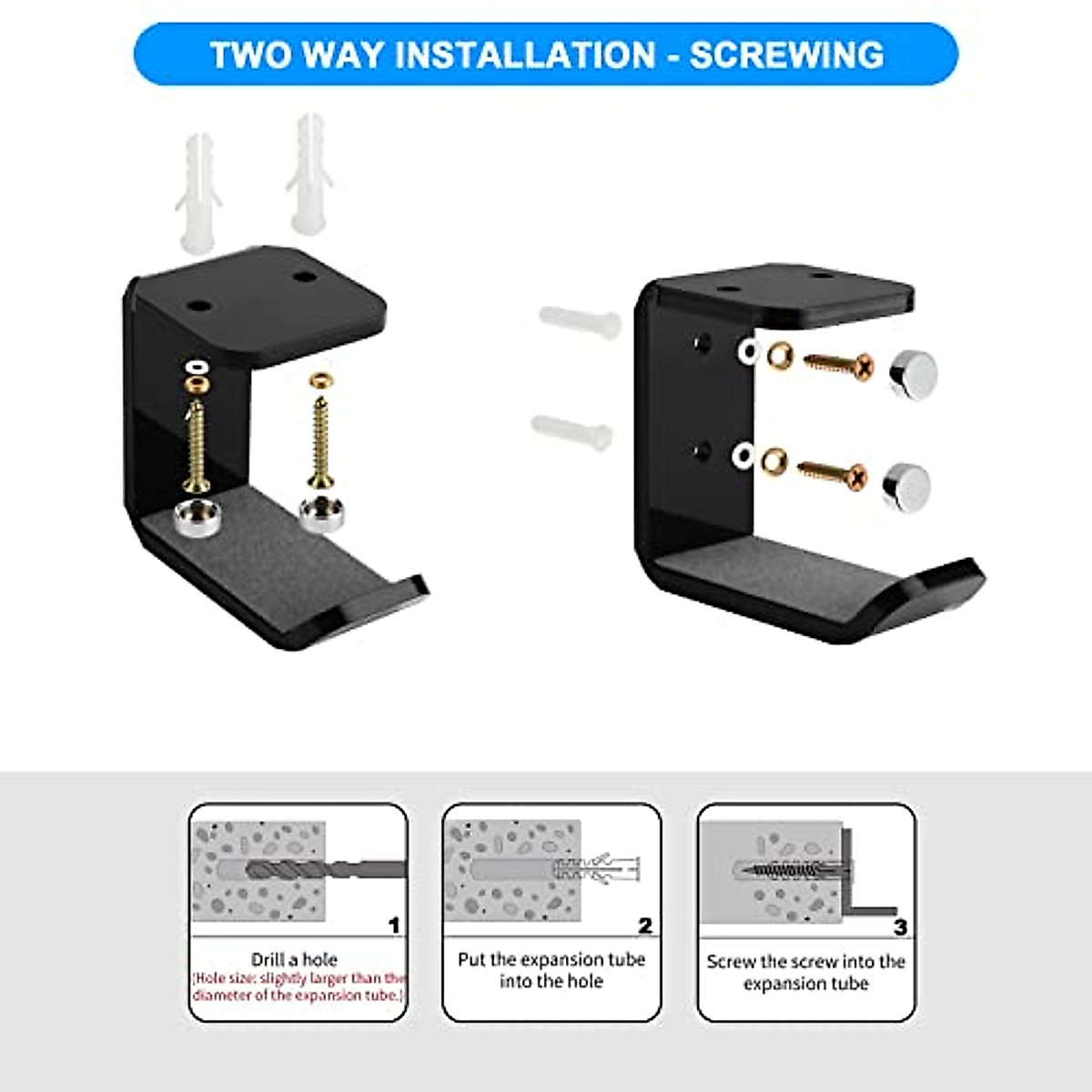 TWO WAY INSTALLATION - SCREWING

1

Drill a hole
(Hole size: slightly larger than the diameter of the expansion tube.)

2

Put the expansion tube into the hole

3

Screw the screw into the expansion tube