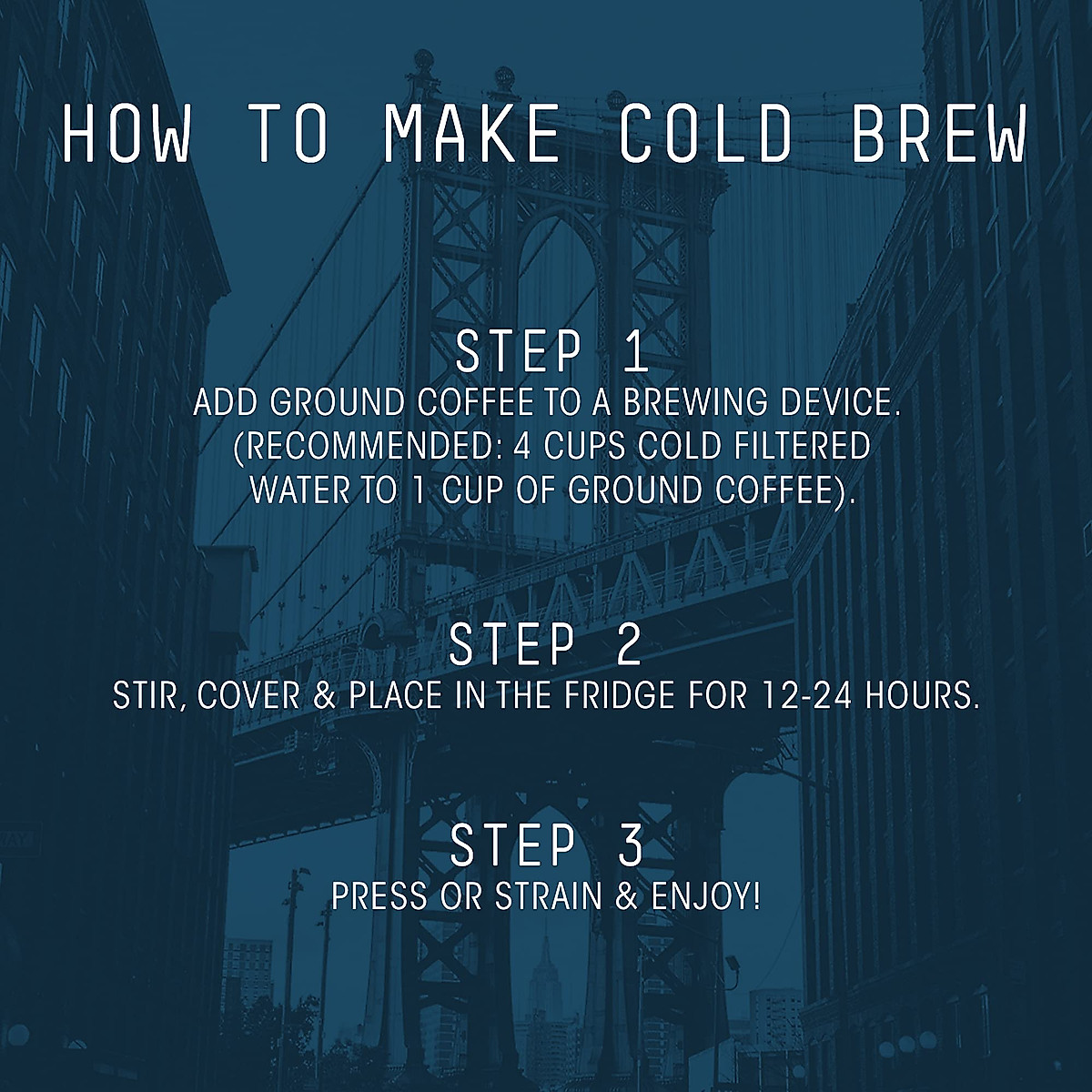 HOW TO MAKE COLD BREW

STEP 1
ADD GROUND COFFEE TO A BREWING DEVICE. (RECOMMENDED: 4 CUPS COLD FILTERED WATER TO 1 CUP OF GROUND COFFEE).

STEP 2
STIR, COVER & PLACE IN THE FRIDGE FOR 12-24 HOURS.

STEP 3
PRESS OR STRAIN & ENJOY!