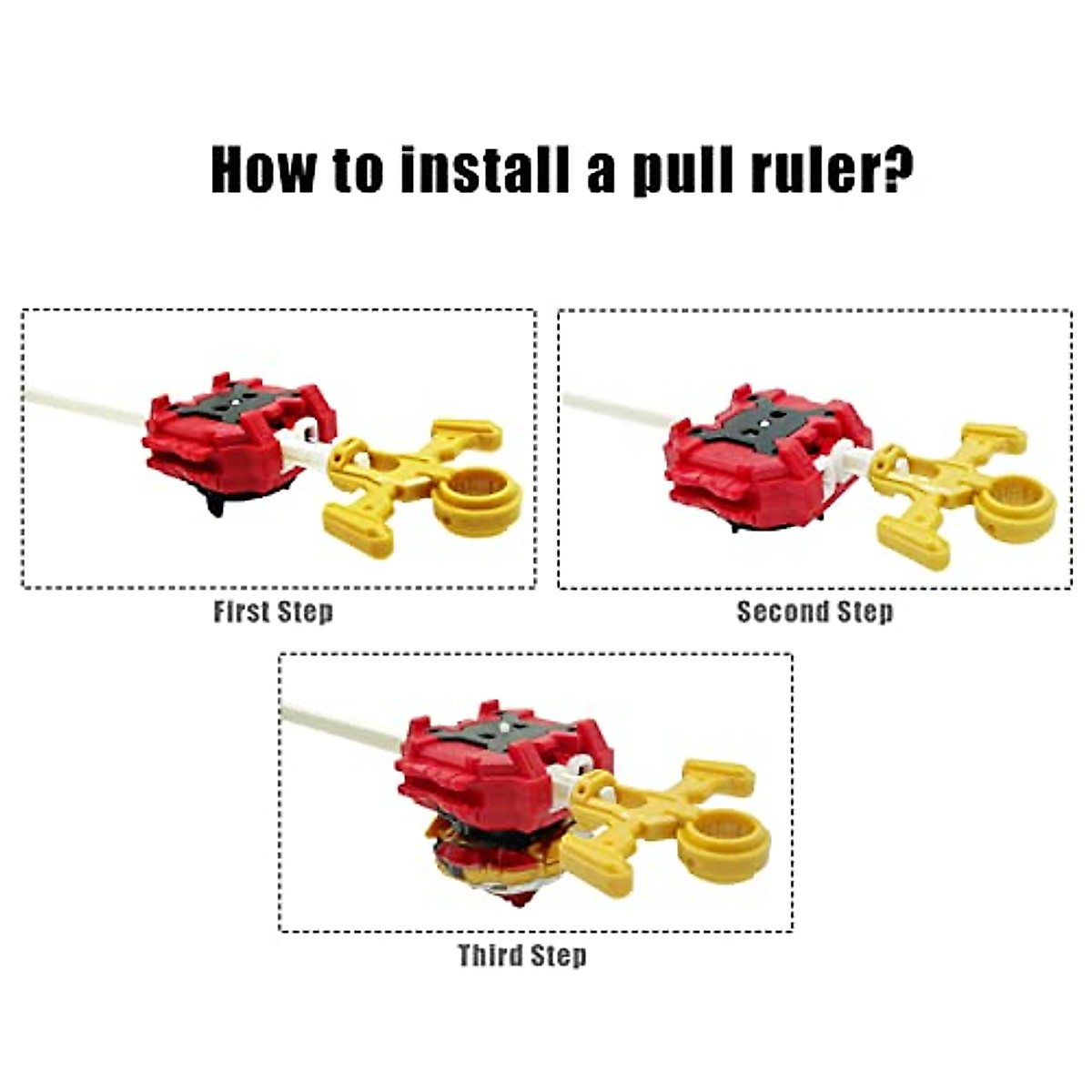 How to install a pull ruler?

First Step

Second Step

Third Step