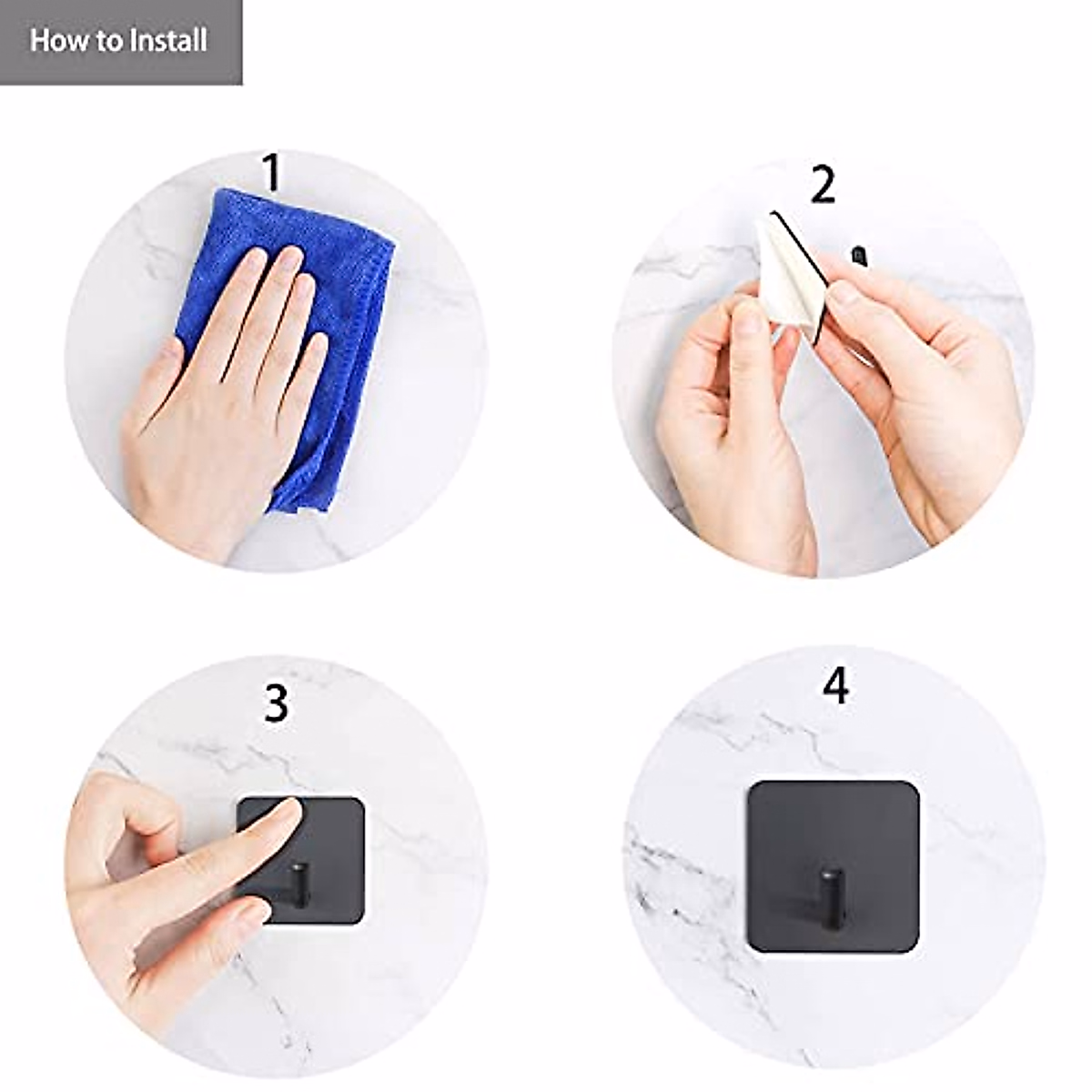 How to Install

1

2

3

4