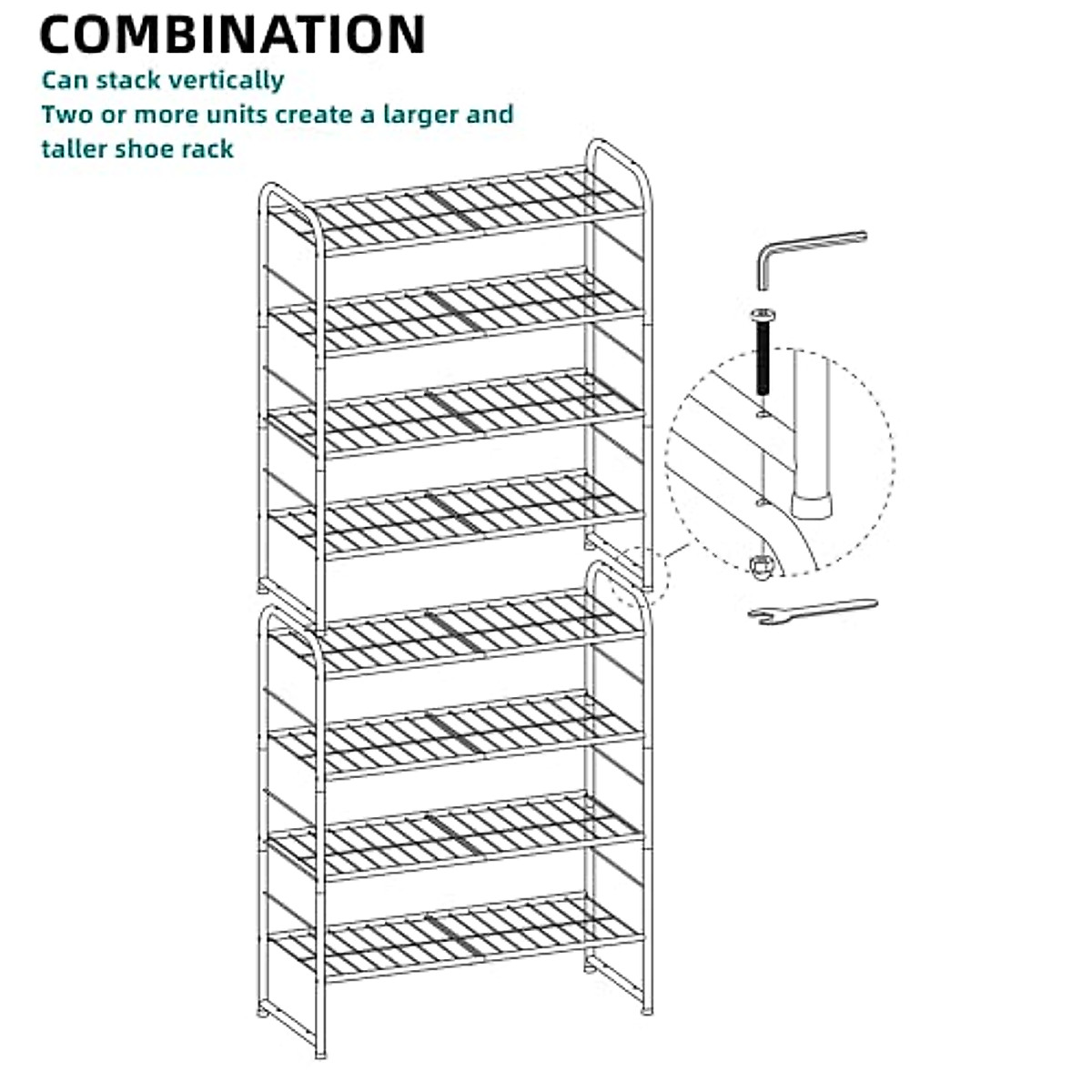 COMBINATION

Can stack vertically
Two or more units create a larger and taller shoe rack