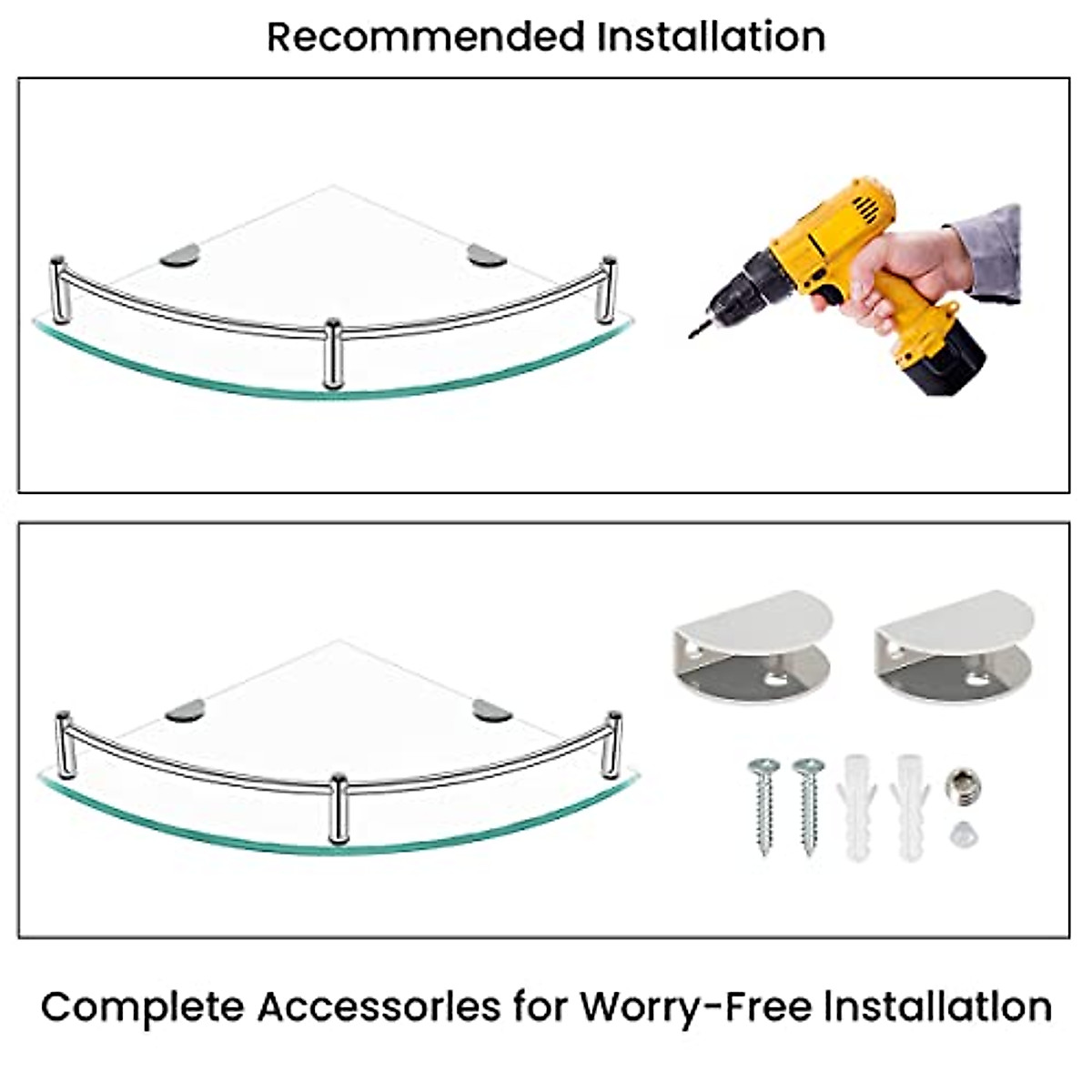 Recommended Installation

Complete Accessories for Worry-Free Installation