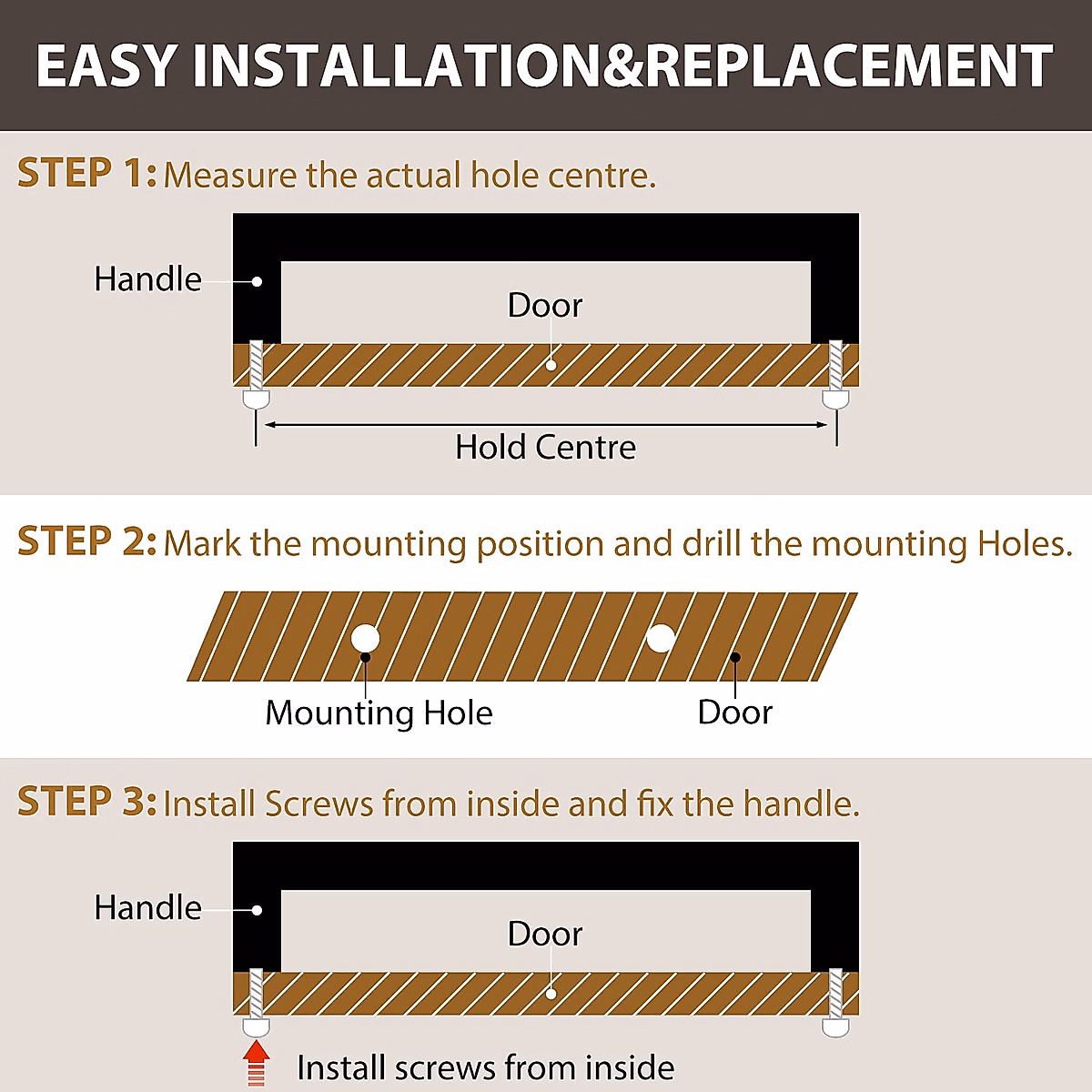 EASY INSTALLATION&REPLACEMENT

STEP 1: Measure the actual hole centre.

Handle

Door

Hold Centre

STEP 2: Mark the mounting position and drill the mounting Holes.

Mounting Hole

Door

STEP 3: Install Screws from inside and fix the handle.

Handle

Door

Install screws from inside