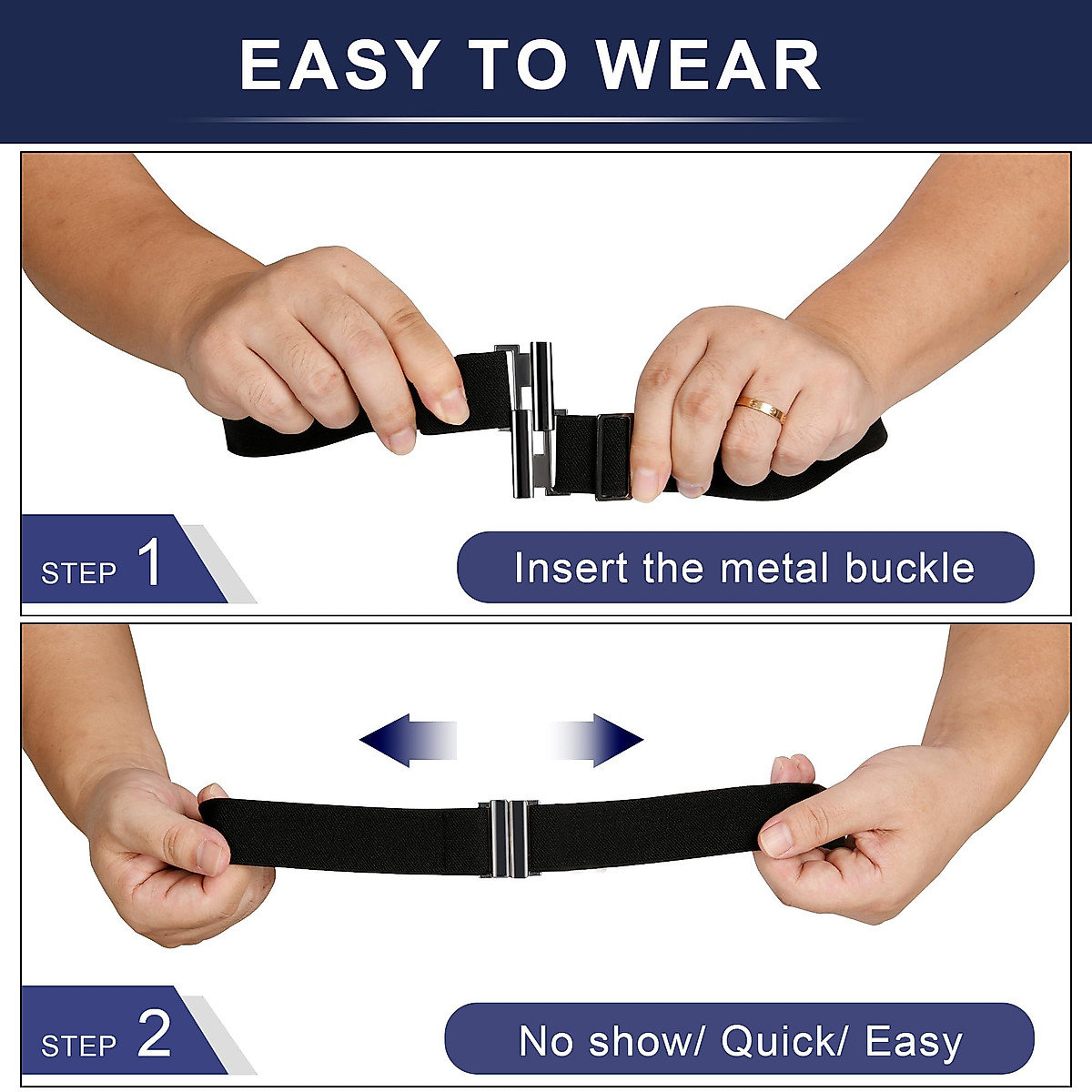 EASY TO WEAR

STEP 1

Insert the metal buckle

STEP 2

No show/ Quick/ Easy